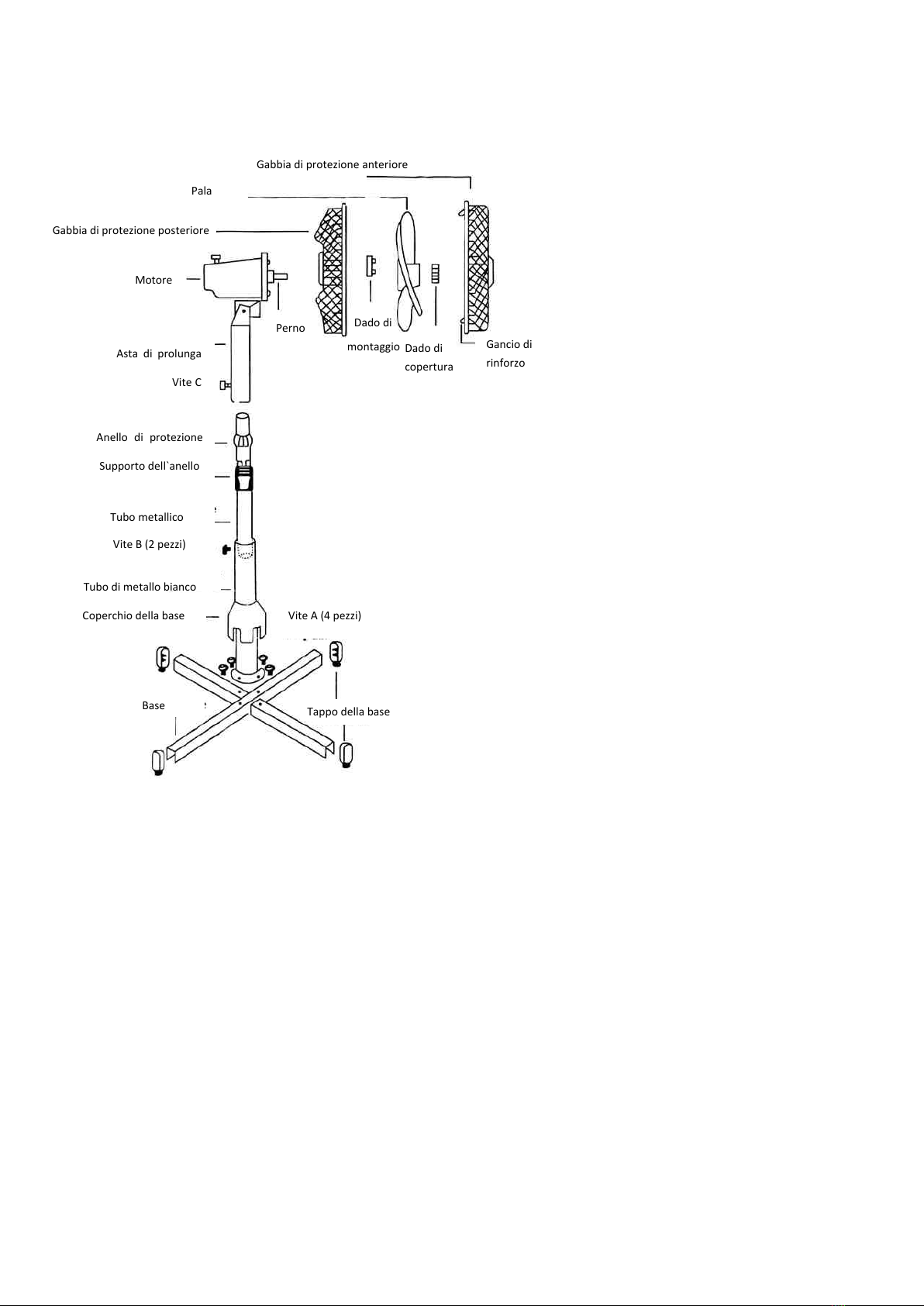 Gabbia di protezione anteriore

Pala

Gabbia di protezione posteriore

Motore

Perno

Dado di montaggio

Dado di copertura

Gancio di rinforzo

Asta di prolunga

Vite C

Anello di protezione

Supporto dell`anello

Tubo metallico

Vite B (2 pezzi)

Tubo di metallo bianco

Coperchio della base

Vite A (4 pezzi)

Base

Tappo della base