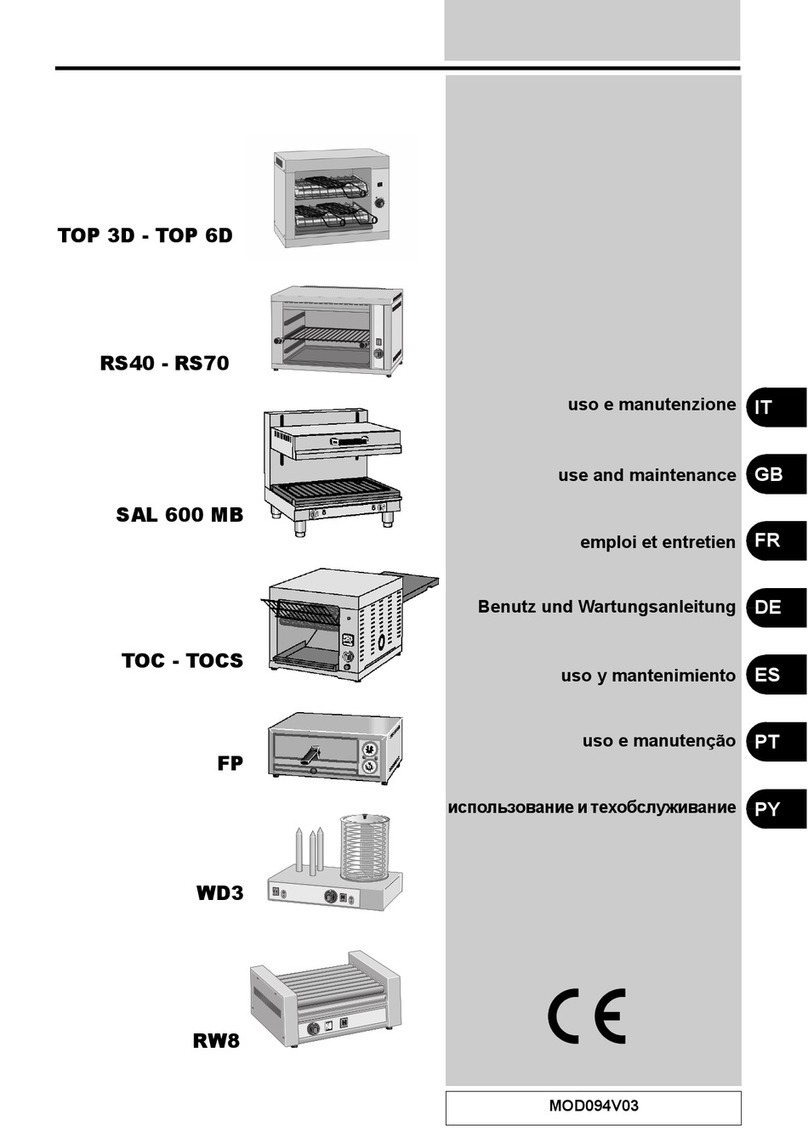 TOP 3D - TOP 6D

RS40 - RS70

SAL 600 MB

TOC - TOCS

FP

WD3

RW8

uso e manutenzione IT

use and maintenance GB

emploi et entretien FR

Benutz und Wartungsanleitung DE

uso y mantenimiento ES

uso e manutenção PT

использование и техобслуживание PY

CE

MOD094V03