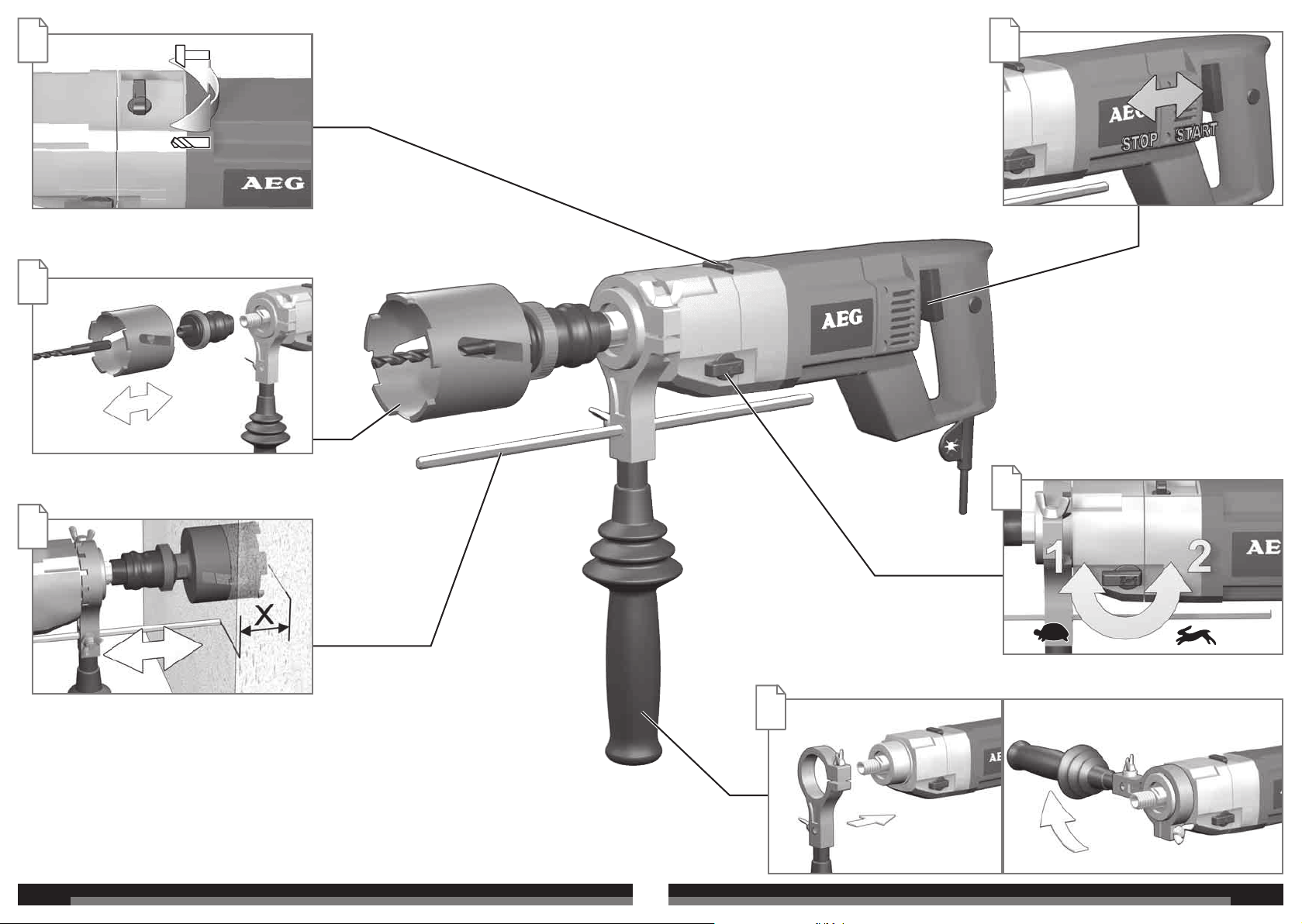 AEG

AEG
STOP START

AEG

X

1 2
AE

AE