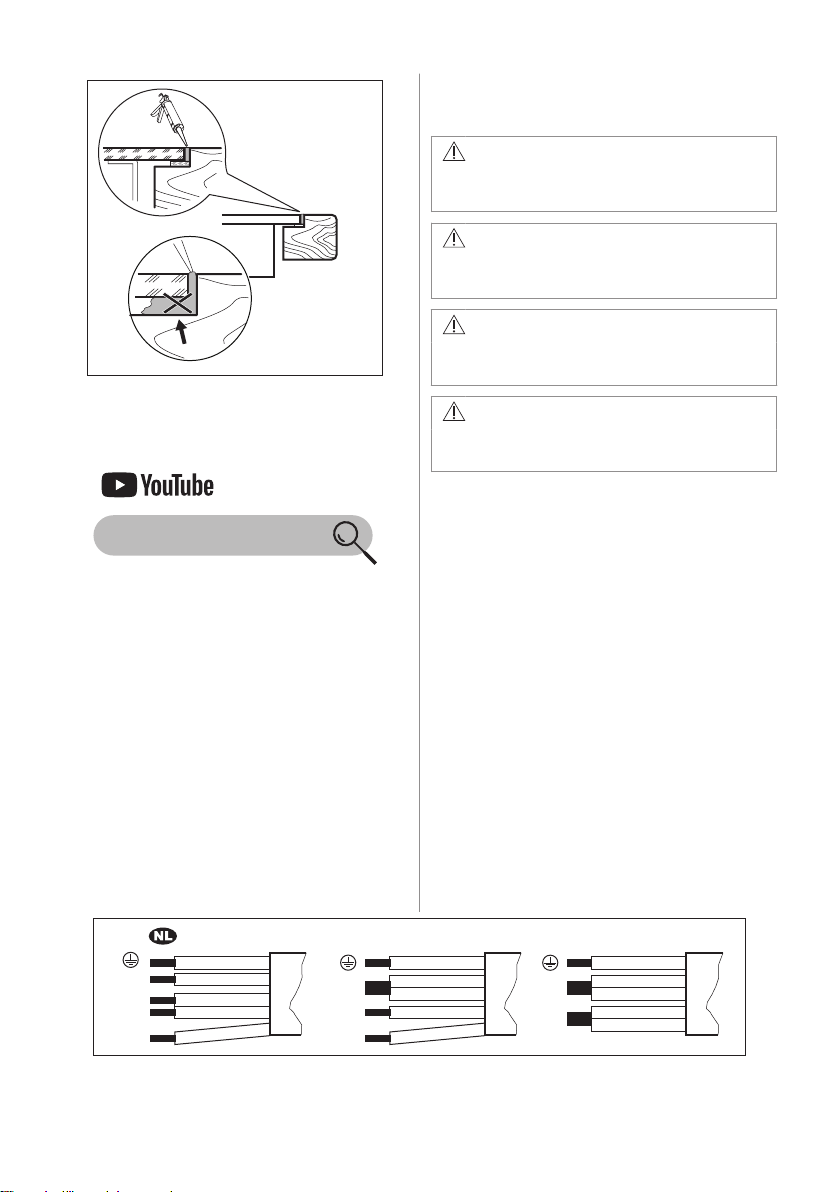 YouTube

NL