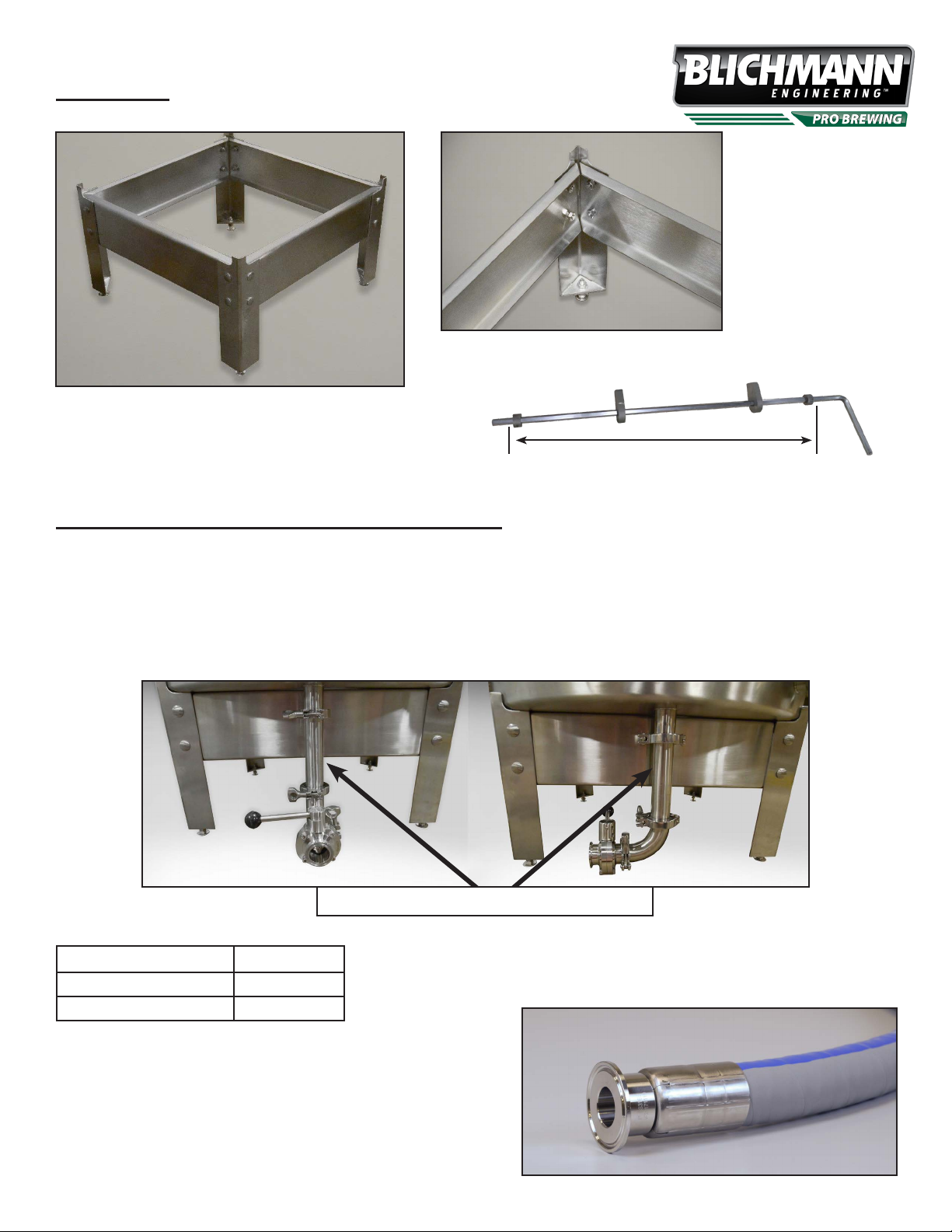 BLICHMANN
ENGINEERING™
PRO BREWING