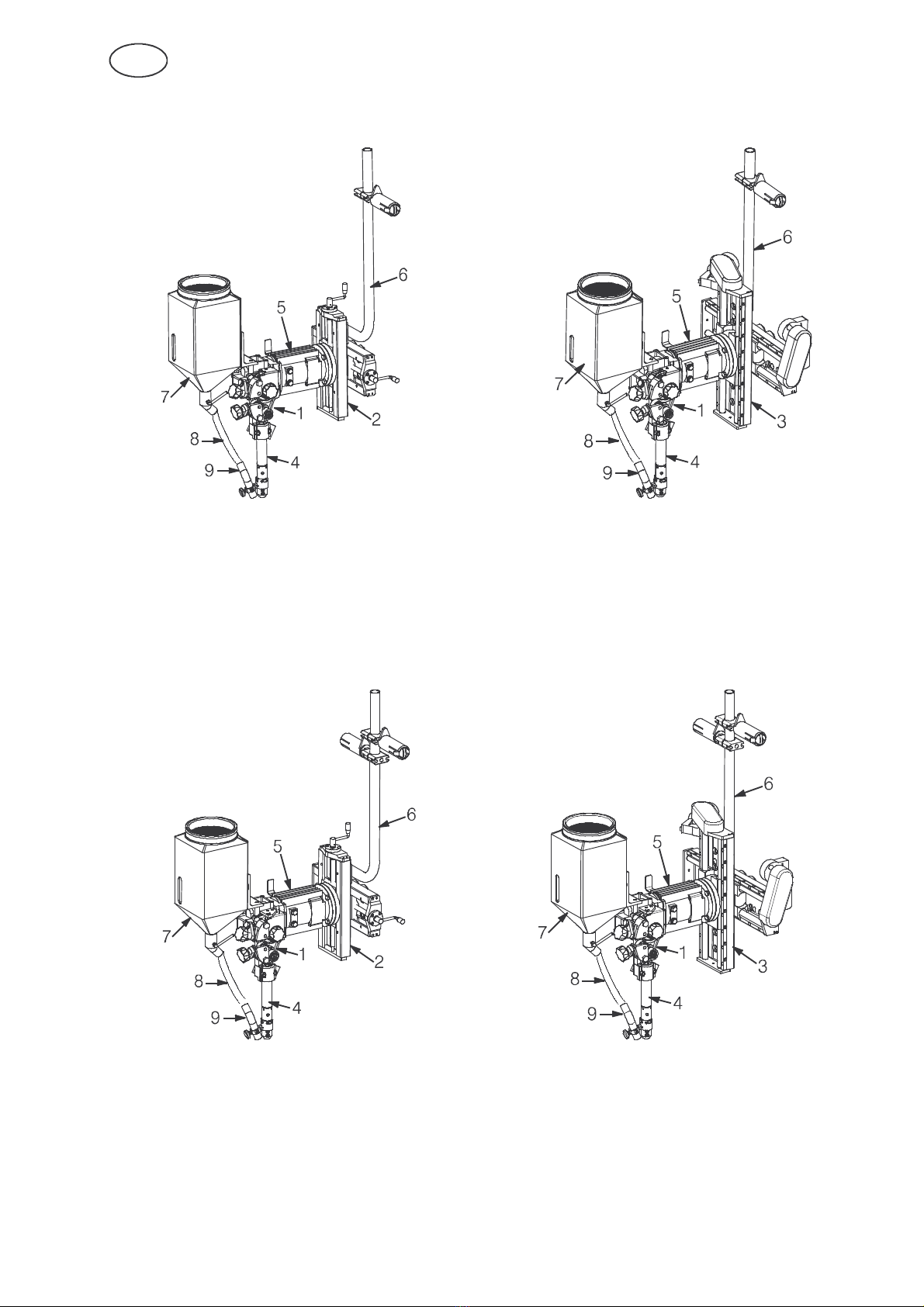 6
5
7
1
2
8
4
9

6
5
7
1
3
8
4
9

6
5
7
1
2
8
4
9

6
5
7
1
3
8
4
9