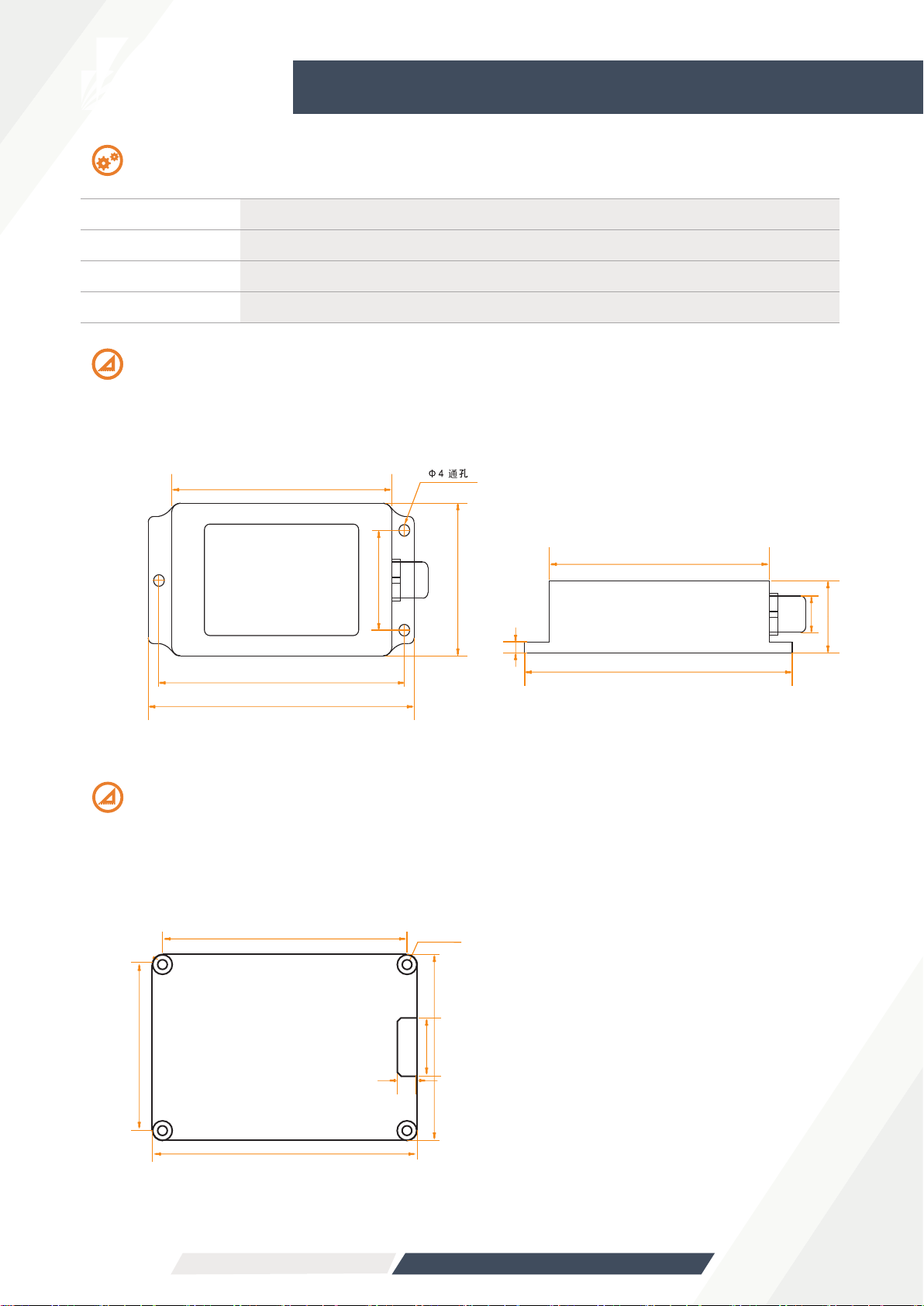 Φ4 通孔