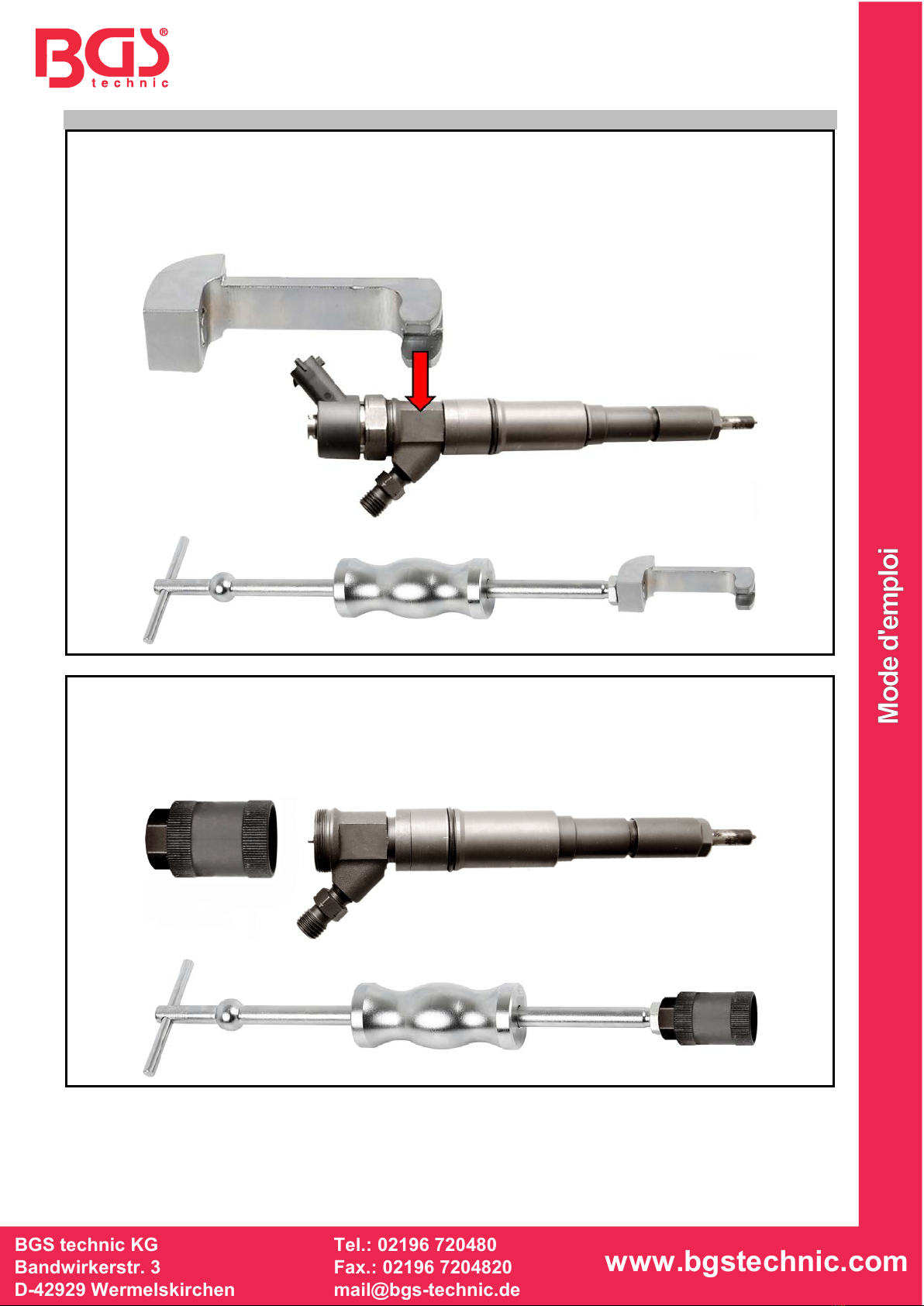 BGS® technic

Mode d'emploi

BGS technic KG
Bandwirkerstr. 3
D-42929 Wermelskirchen

Tel.: 02196 720480
Fax.: 02196 7204820
mail@bgs-technic.de

www.bgstechnic.com