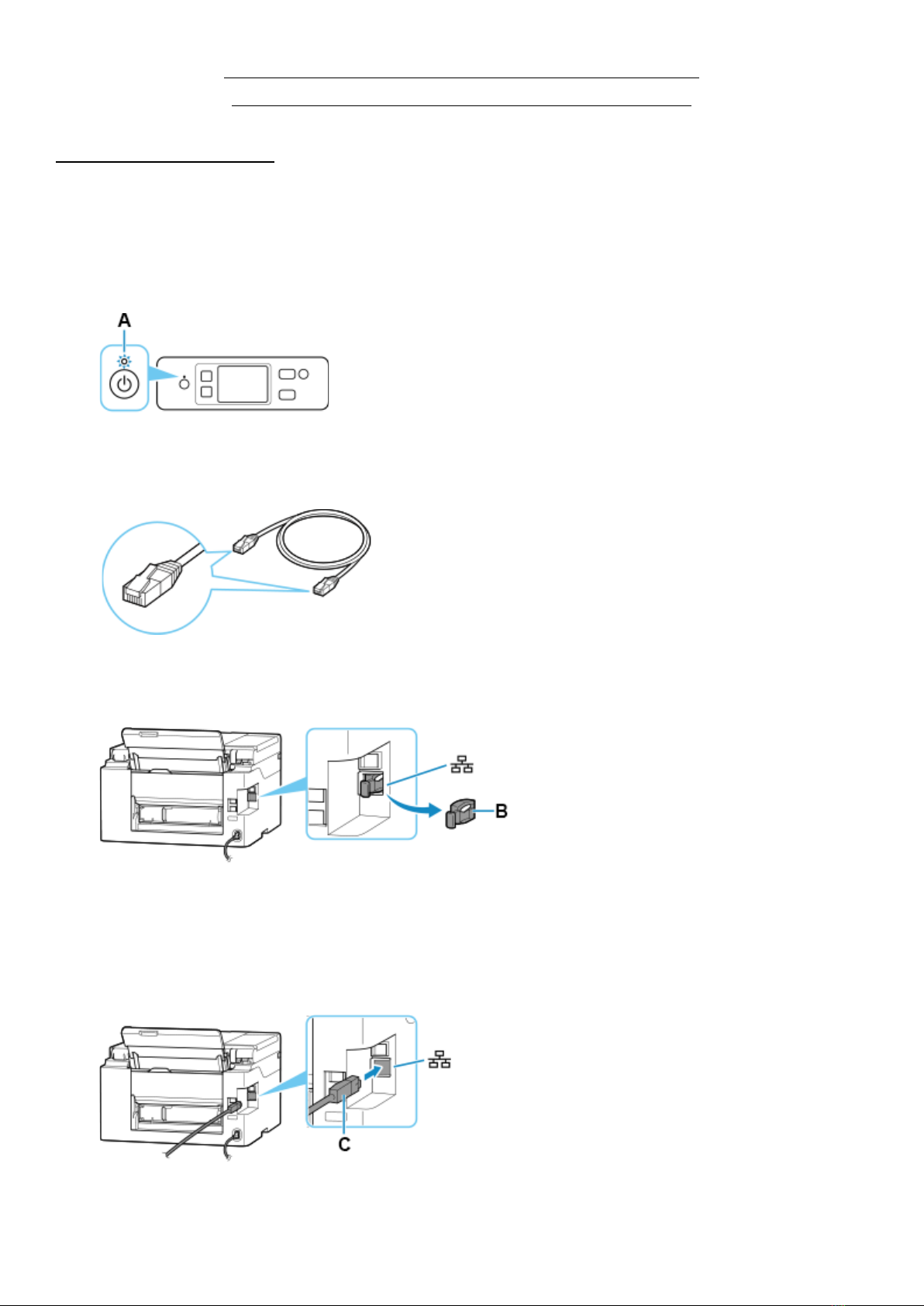 A

B

C