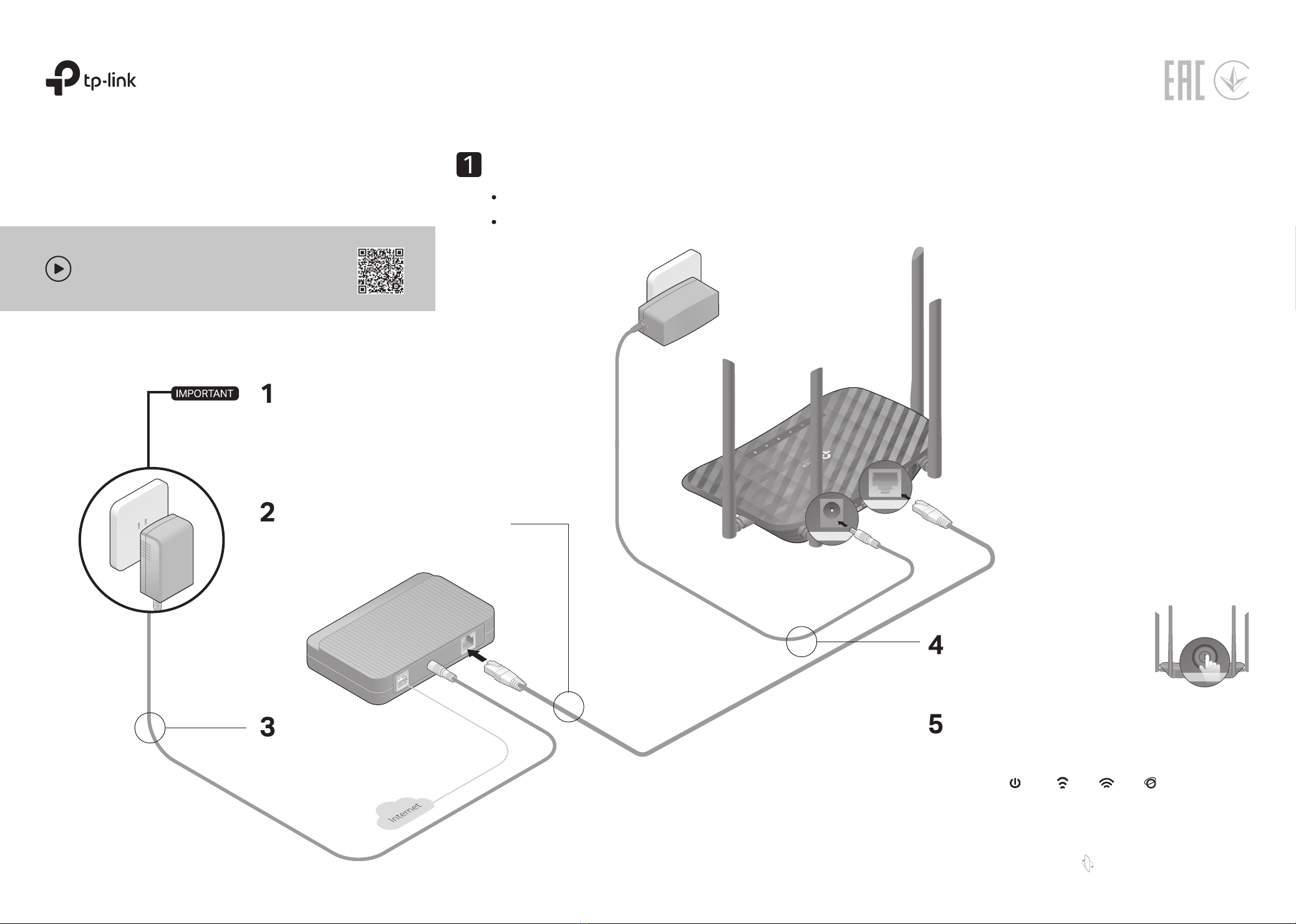 tp-link

EAC

1

IMPORTANT 1

2

3

4

5

Internet