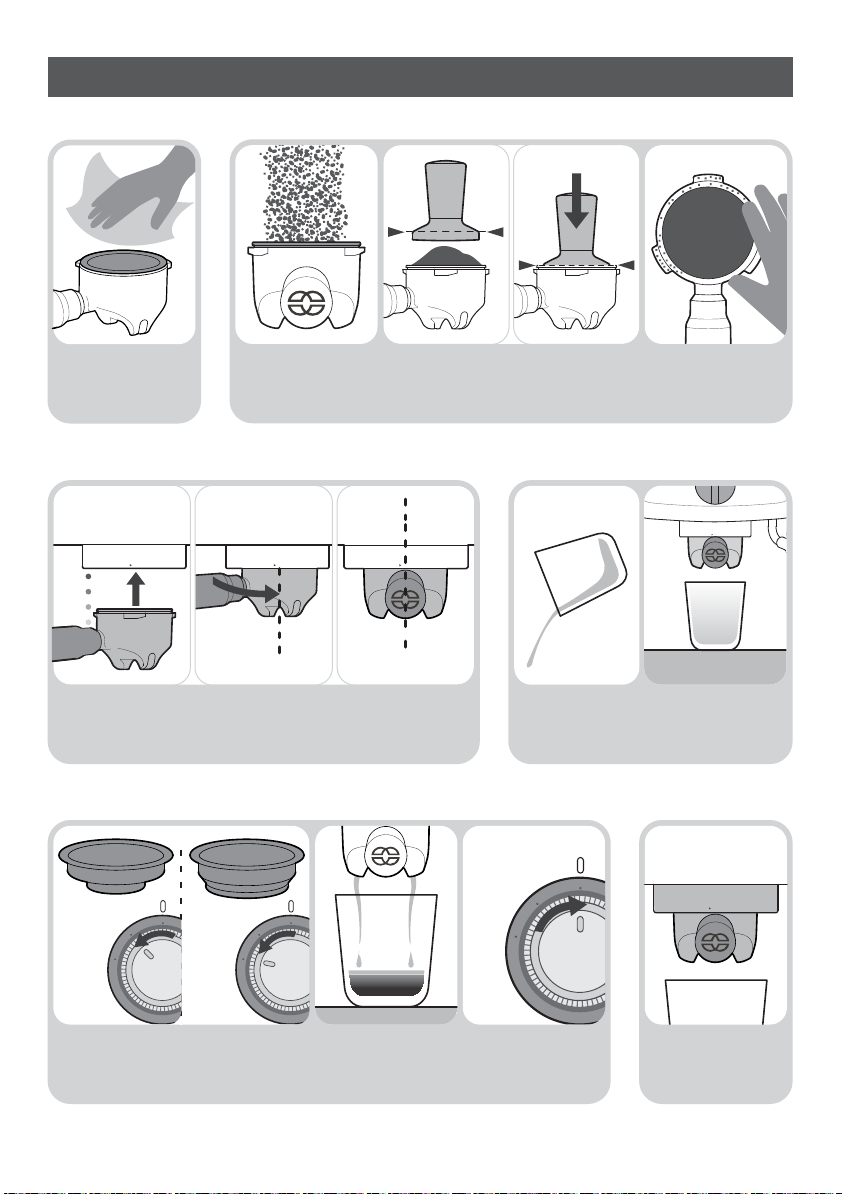 0

0

0