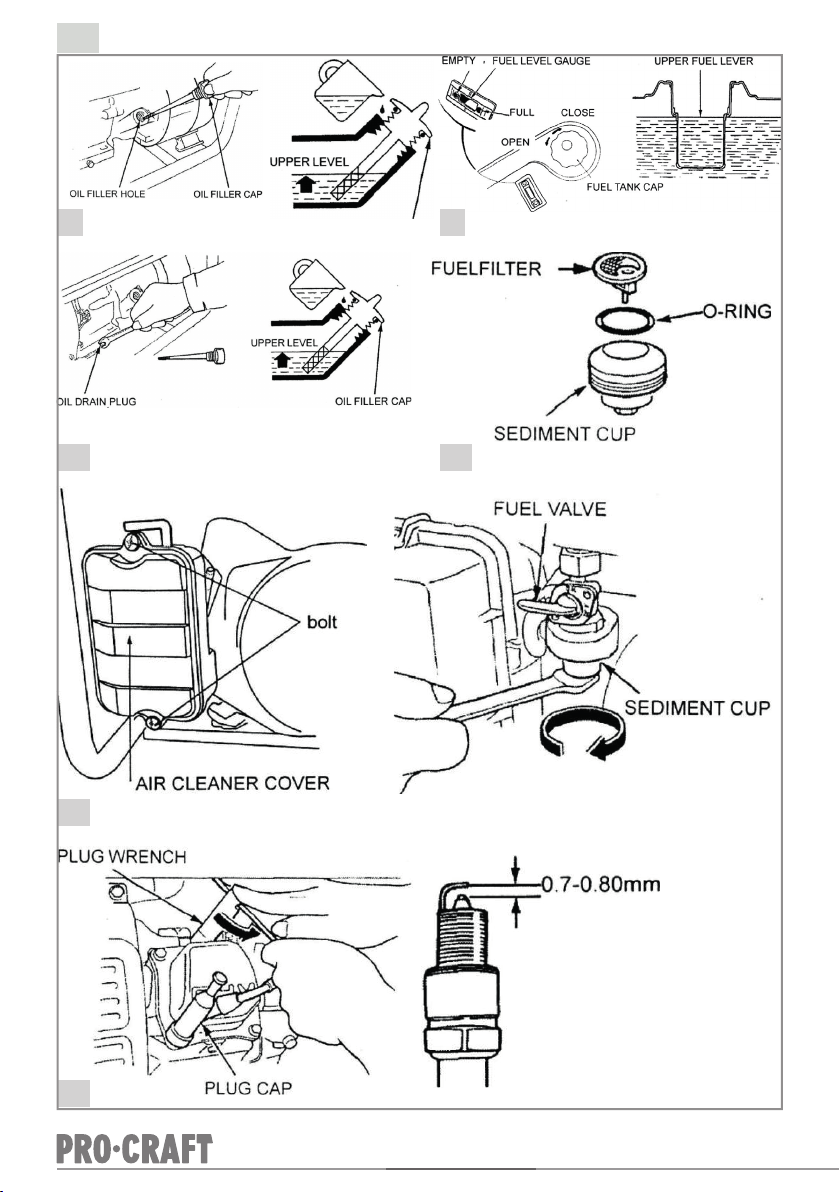 OIL FILLER HOLE
OIL FILLER CAP

UPPER LEVEL

EMPTY FUEL LEVEL GAUGE
FULL
CLOSE
OPEN
FUEL TANK CAP

UPPER FUEL LEVER

OIL DRAIN PLUG

UPPER LEVEL
OIL FILLER CAP

FUELFILTER
O-RING
SEDIMENT CUP

bolt
AIR CLEANER COVER

FUEL VALVE
SEDIMENT CUP

PLUG WRENCH
PLUG CAP

0.7-0.80mm

PRO·CRAFT