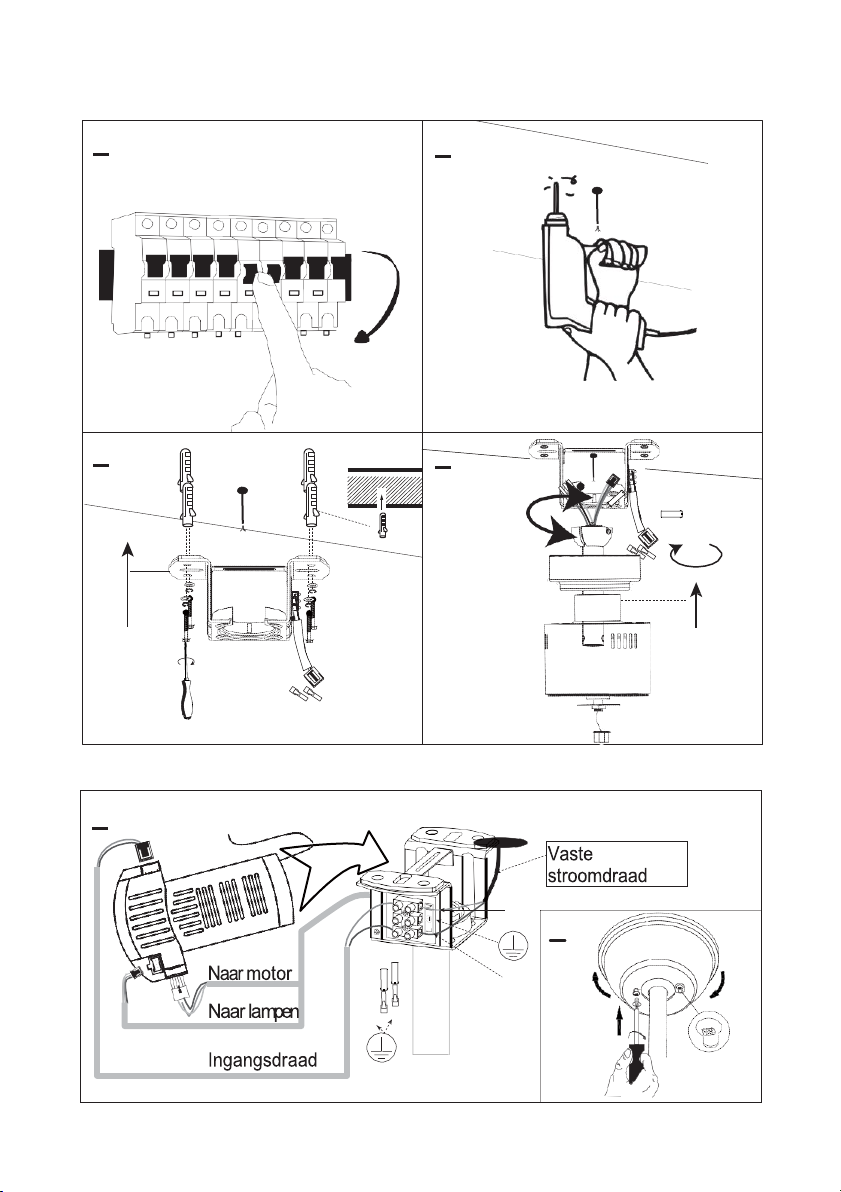 Vaste stroomdraad

Naar motor

Naar lampen

Ingangsdraad