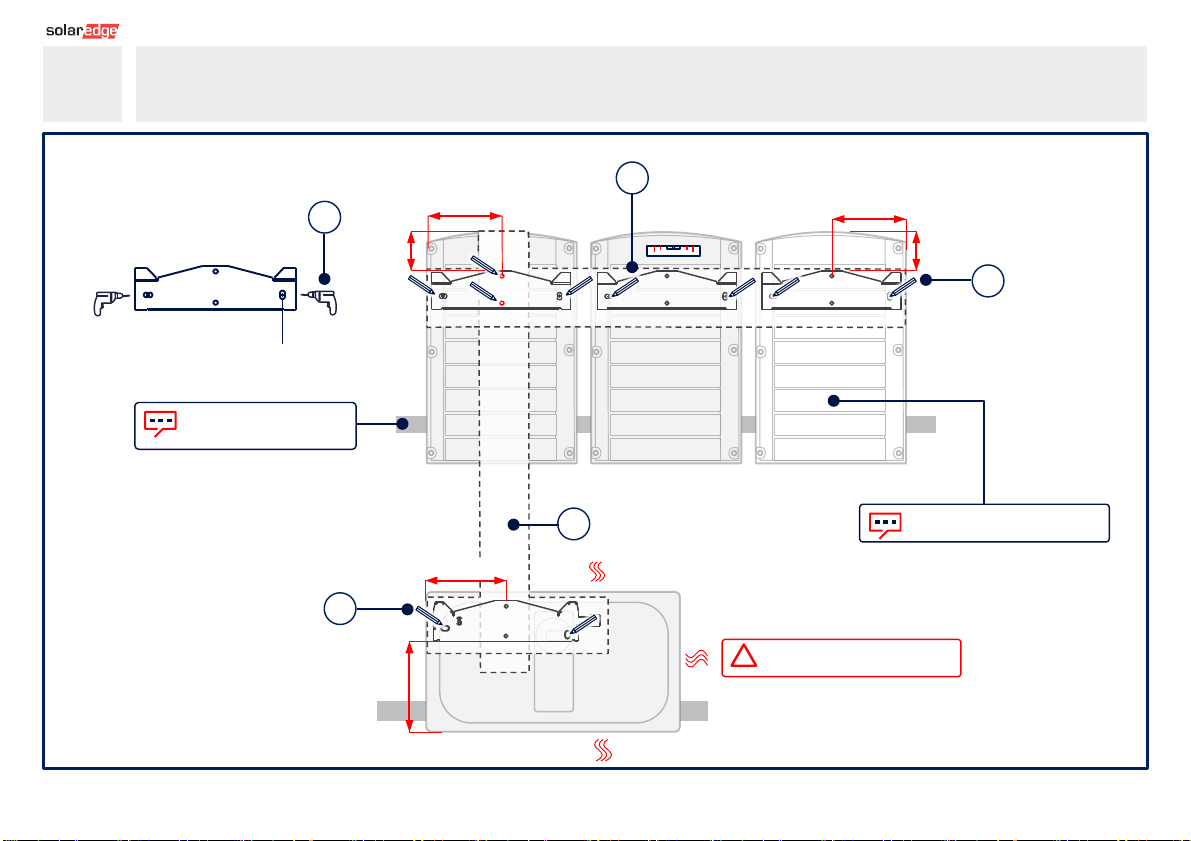 solaredge