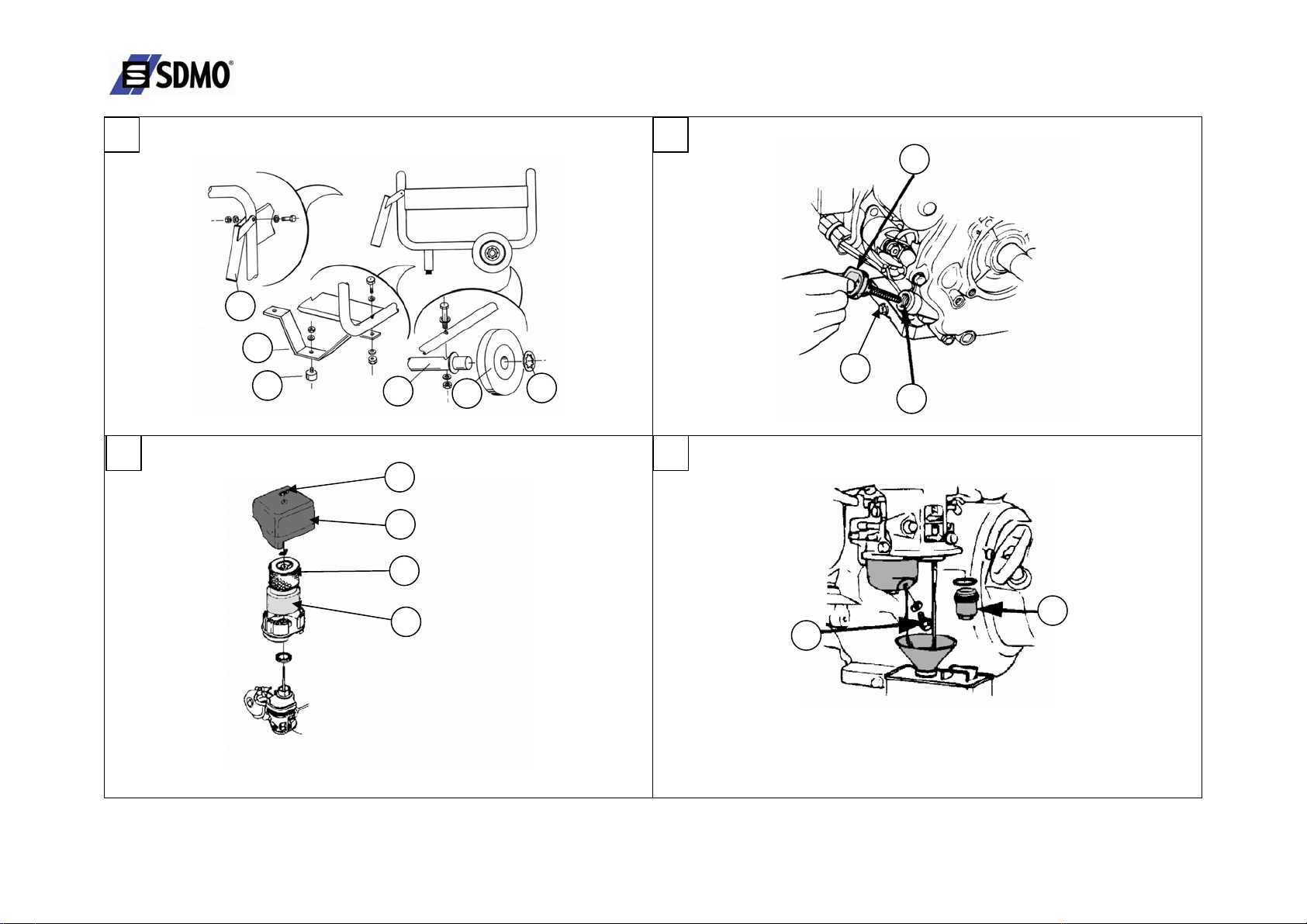 SDMO®