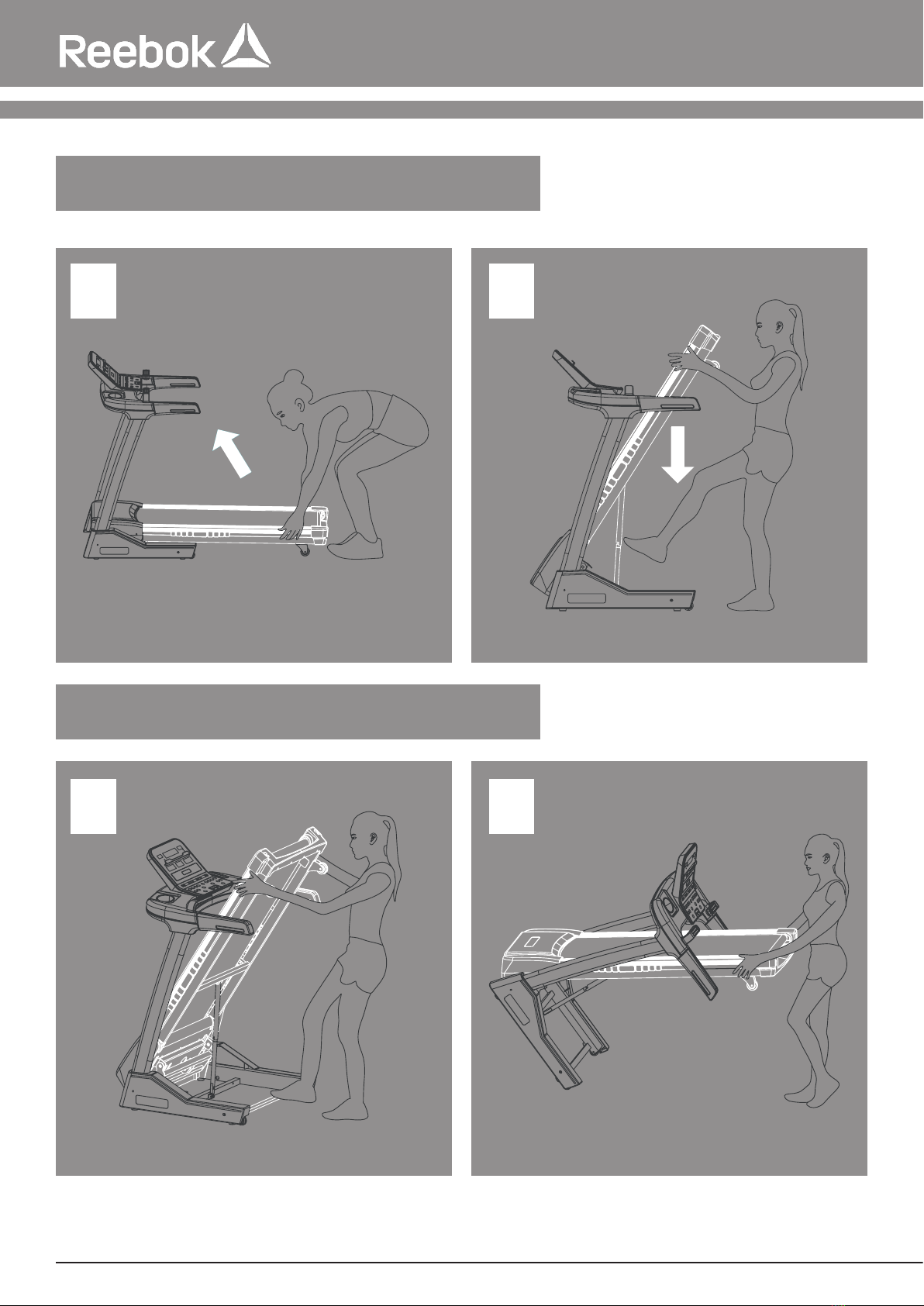 Reebok