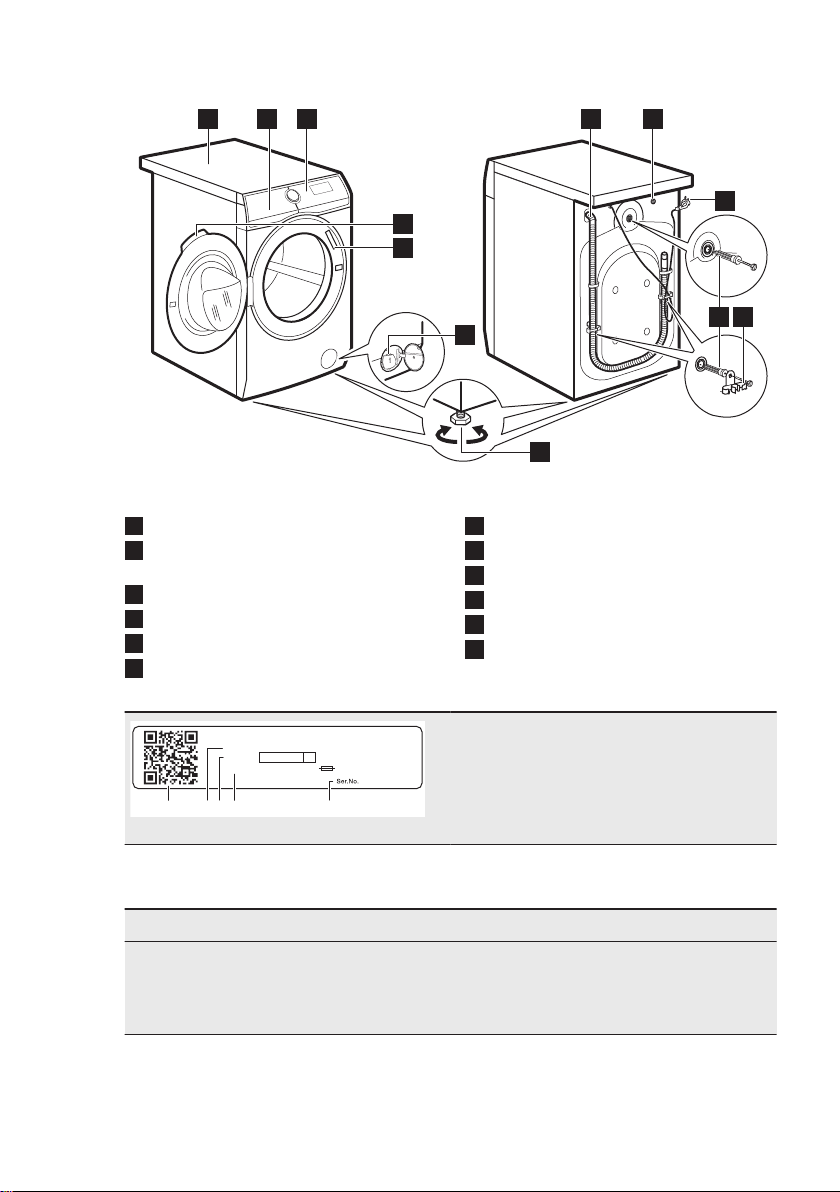 Ser.No.