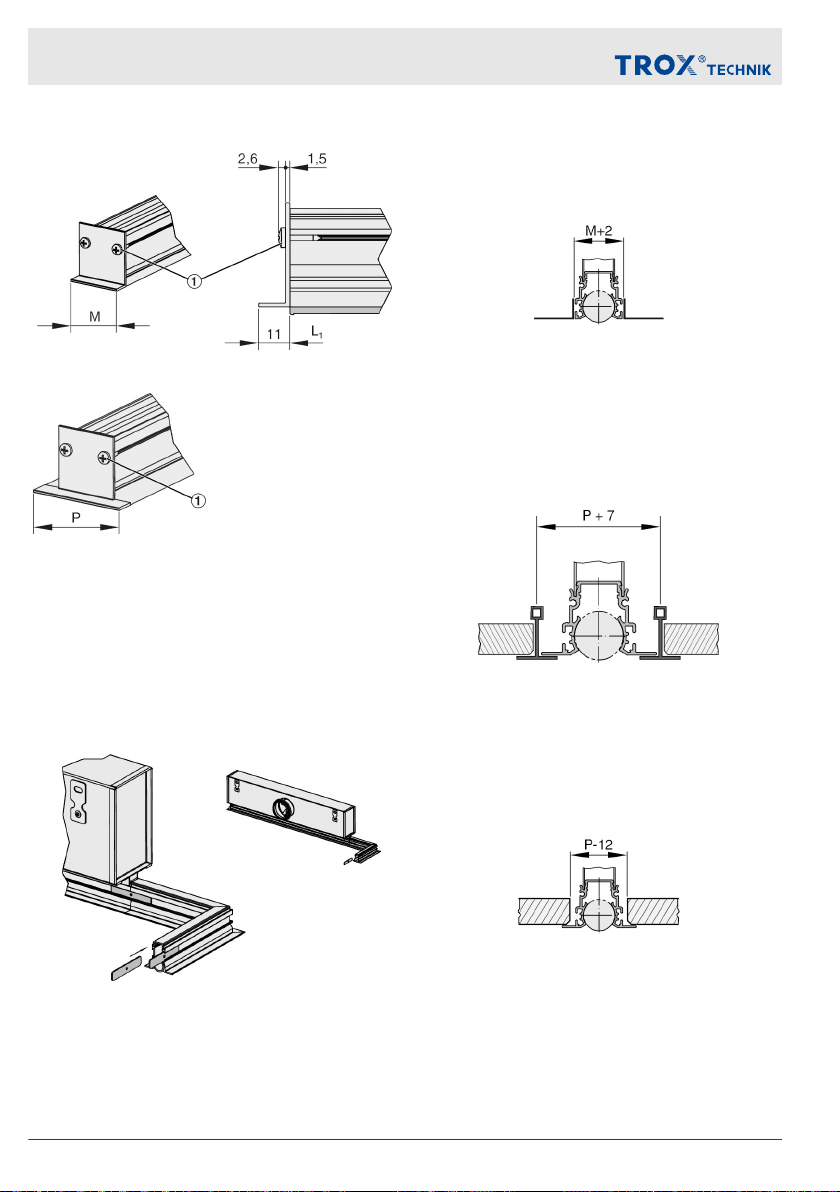 TROX® TECHNIK

2,6
1,5
①
M
11
$L_1$

M+2

①
P

P + 7

P-12