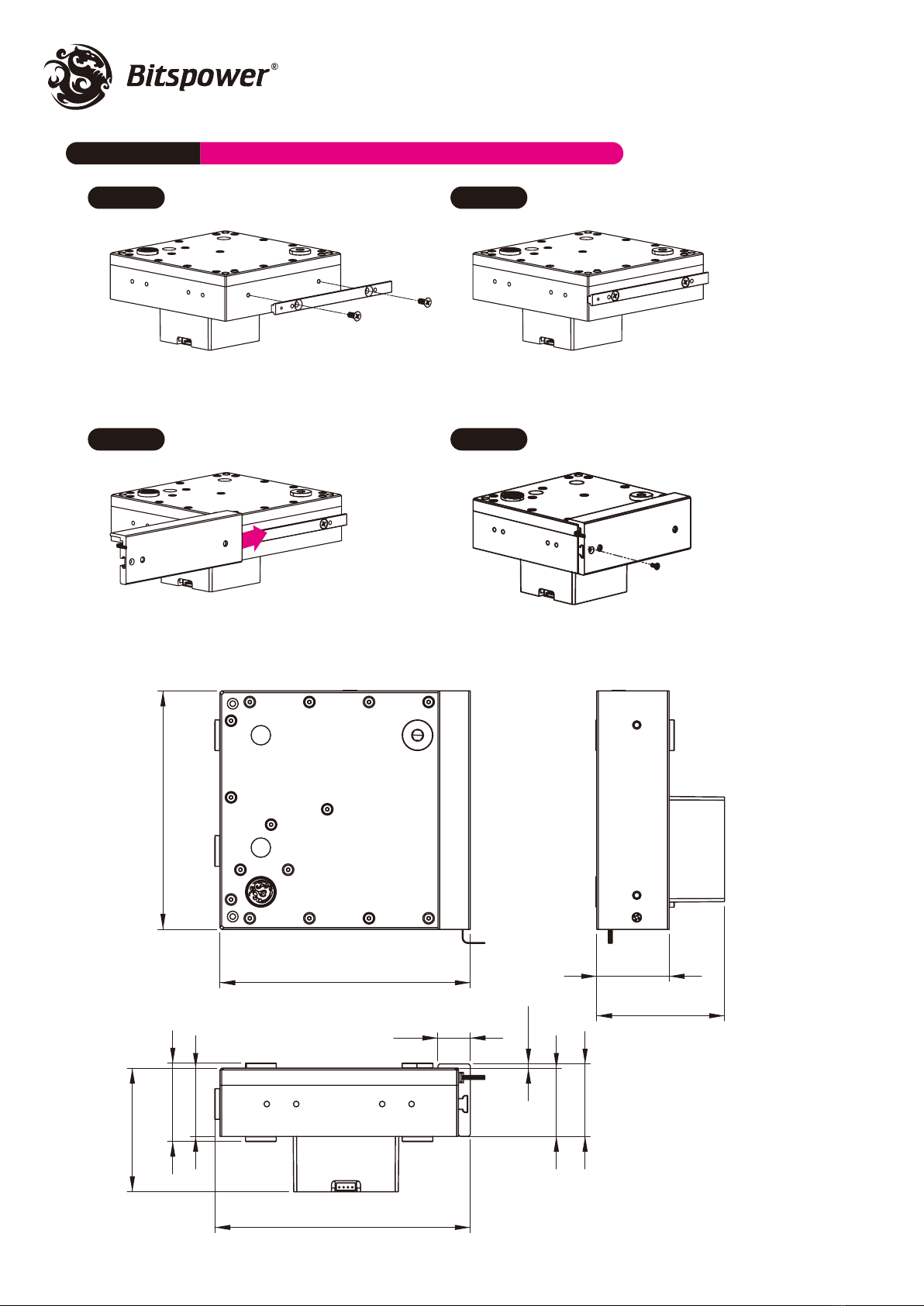 Bitspower®