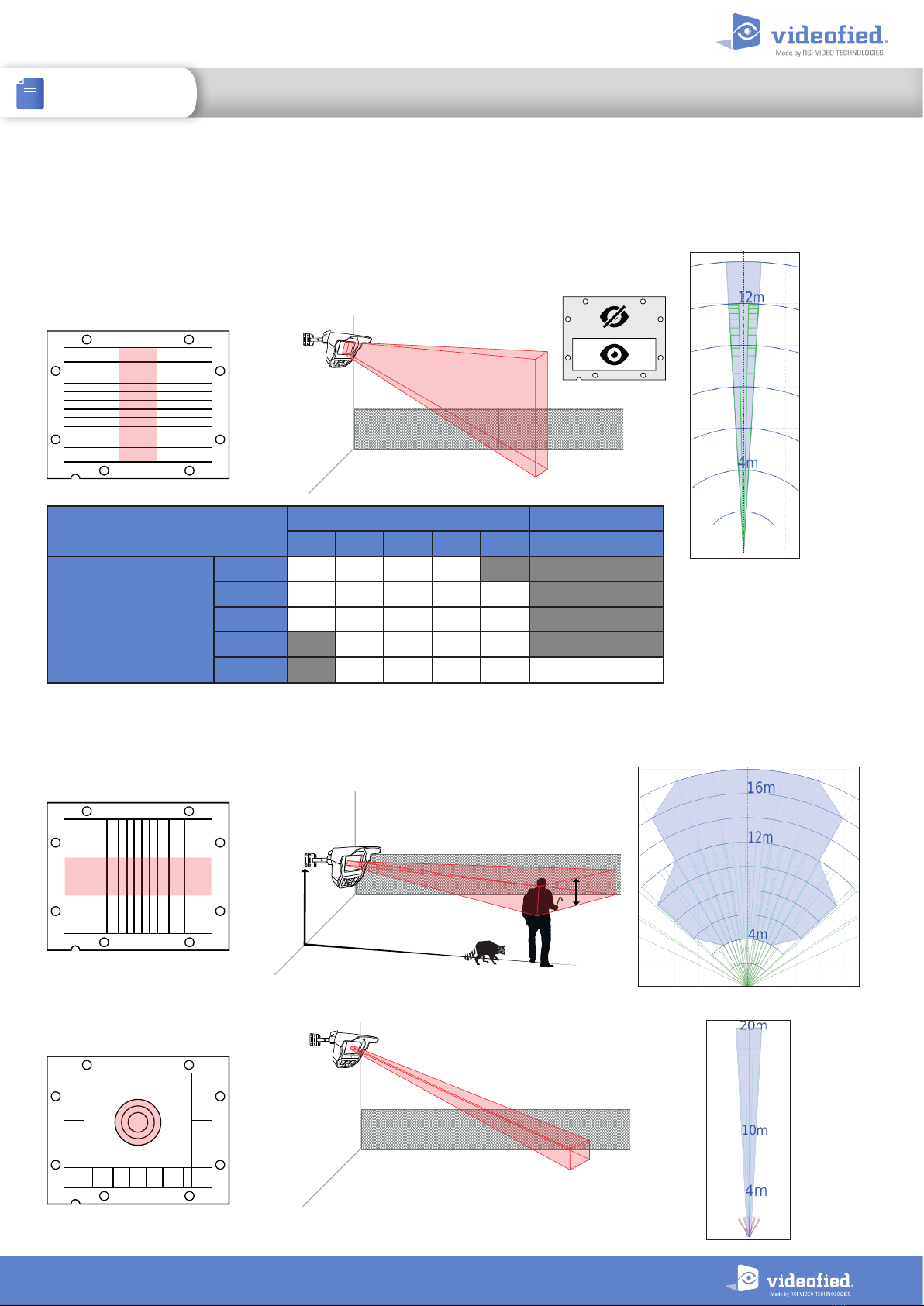 videofied.
Made by RSI VIDEO TECHNOLOGIES

12m

4m

16m

12m

4m

20m

10m

4m

videofied.
Made by RSI VIDEO TECHNOLOGIES