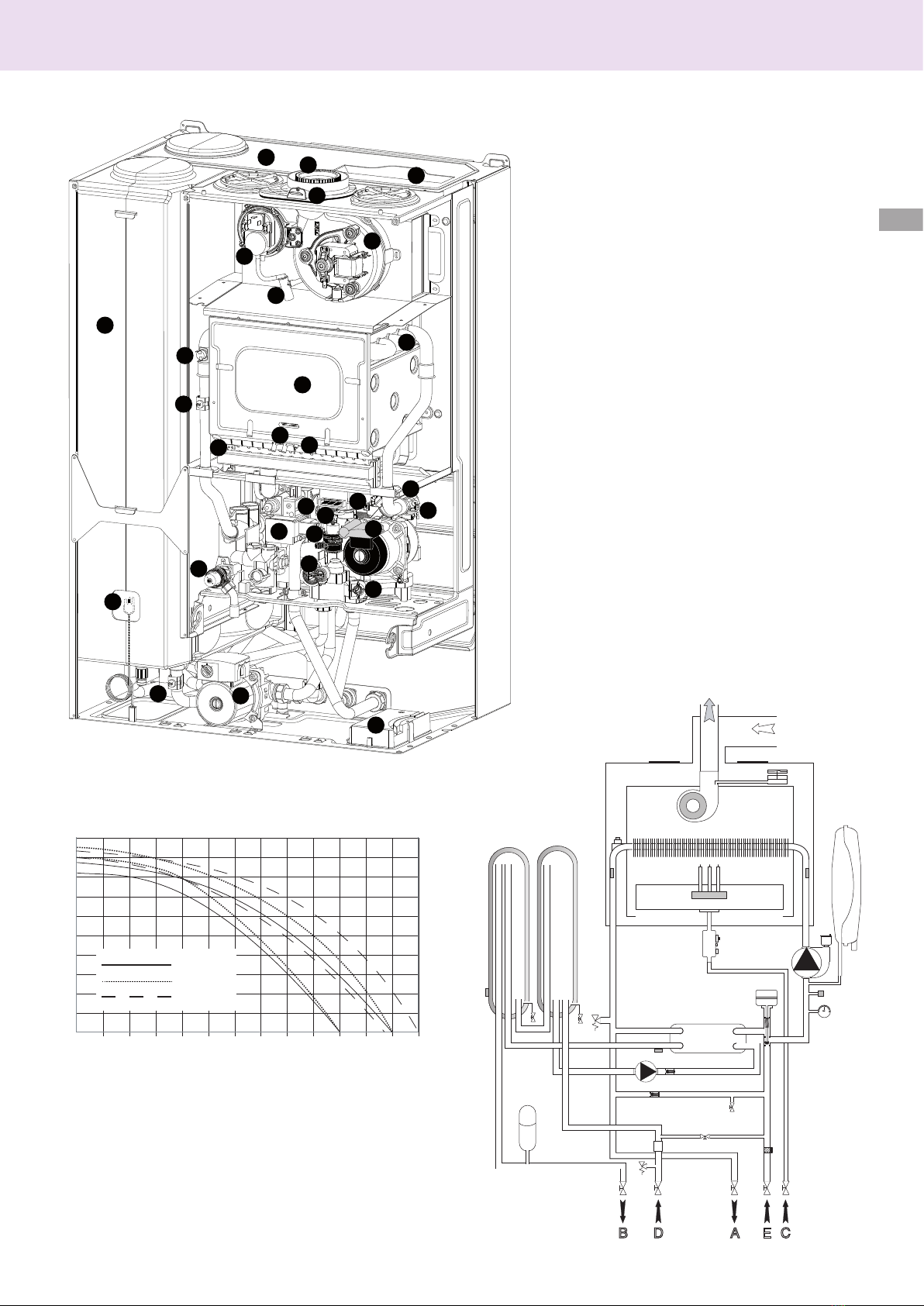 B D A E C