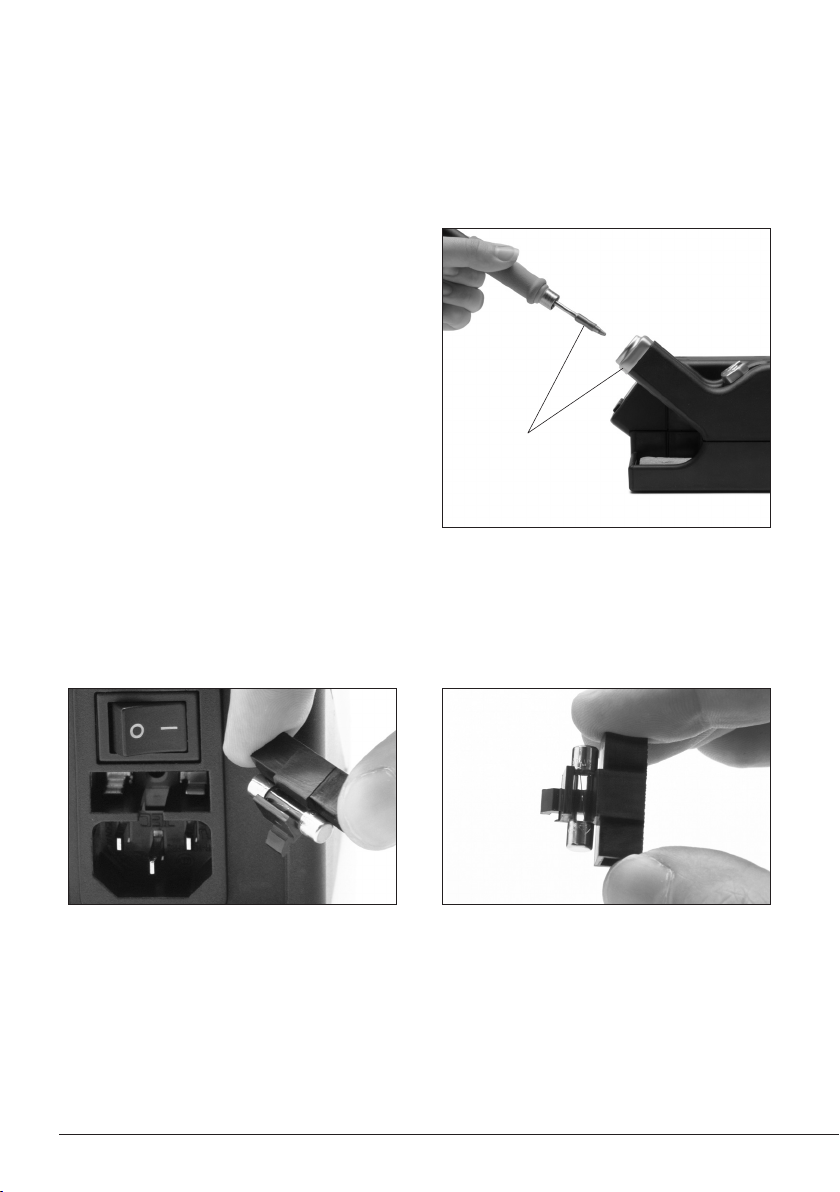 O I