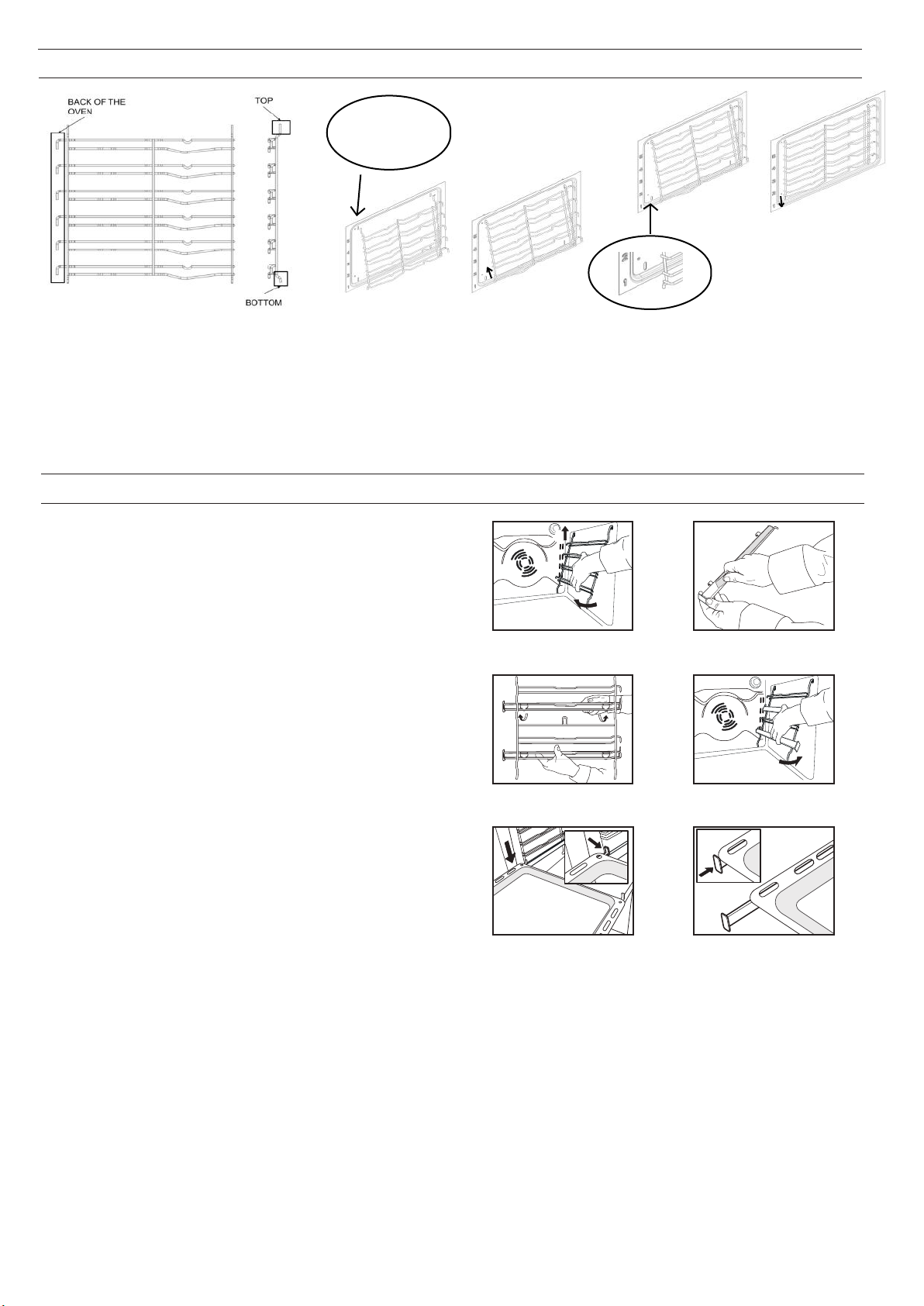 BACK OF THE OVEN

TOP

BOTTOM