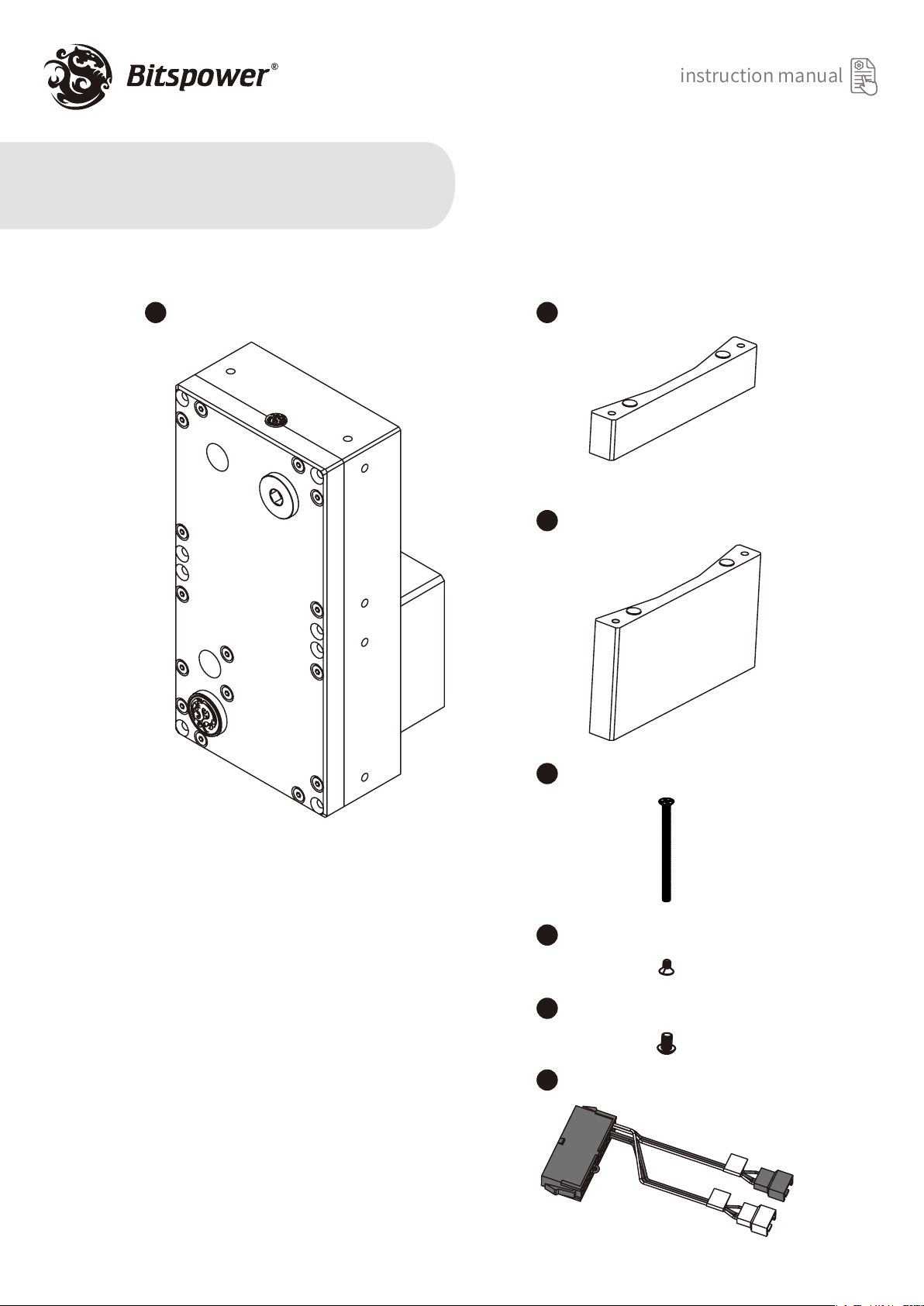 Bitspower®

instruction manual