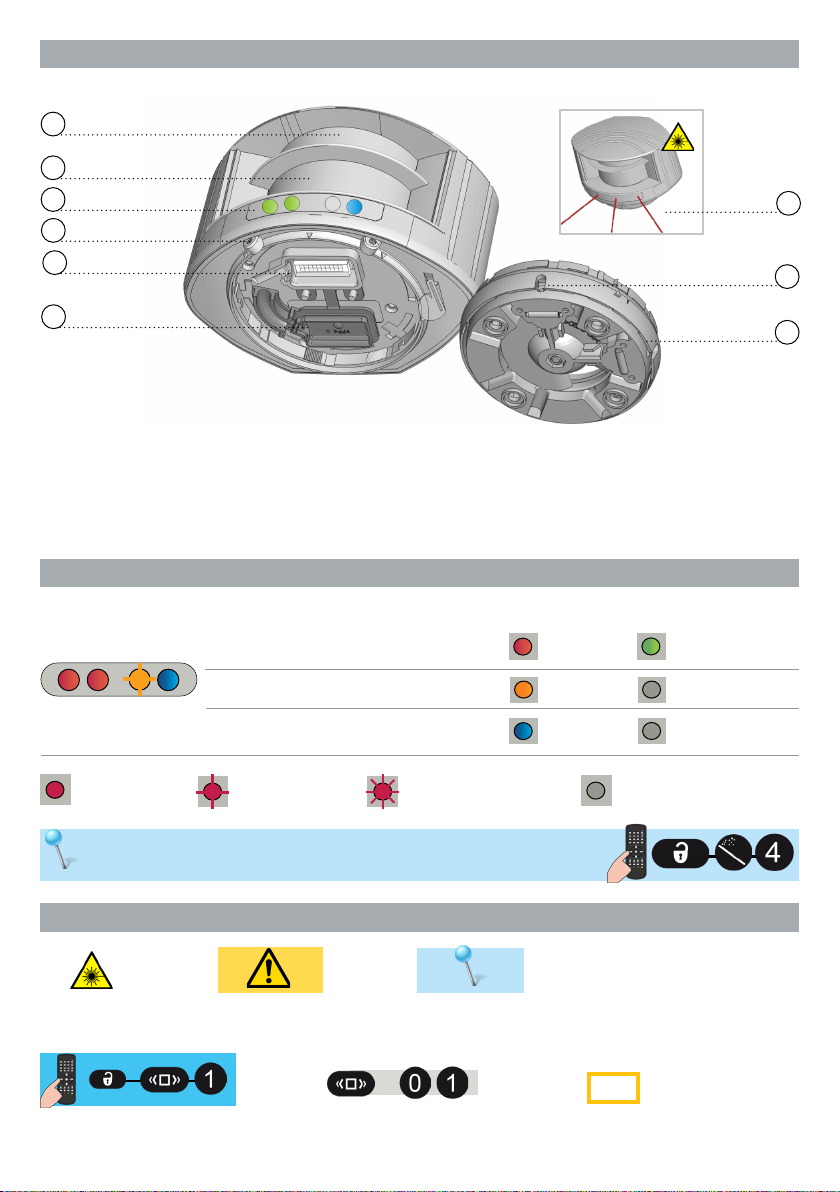 4

0

1