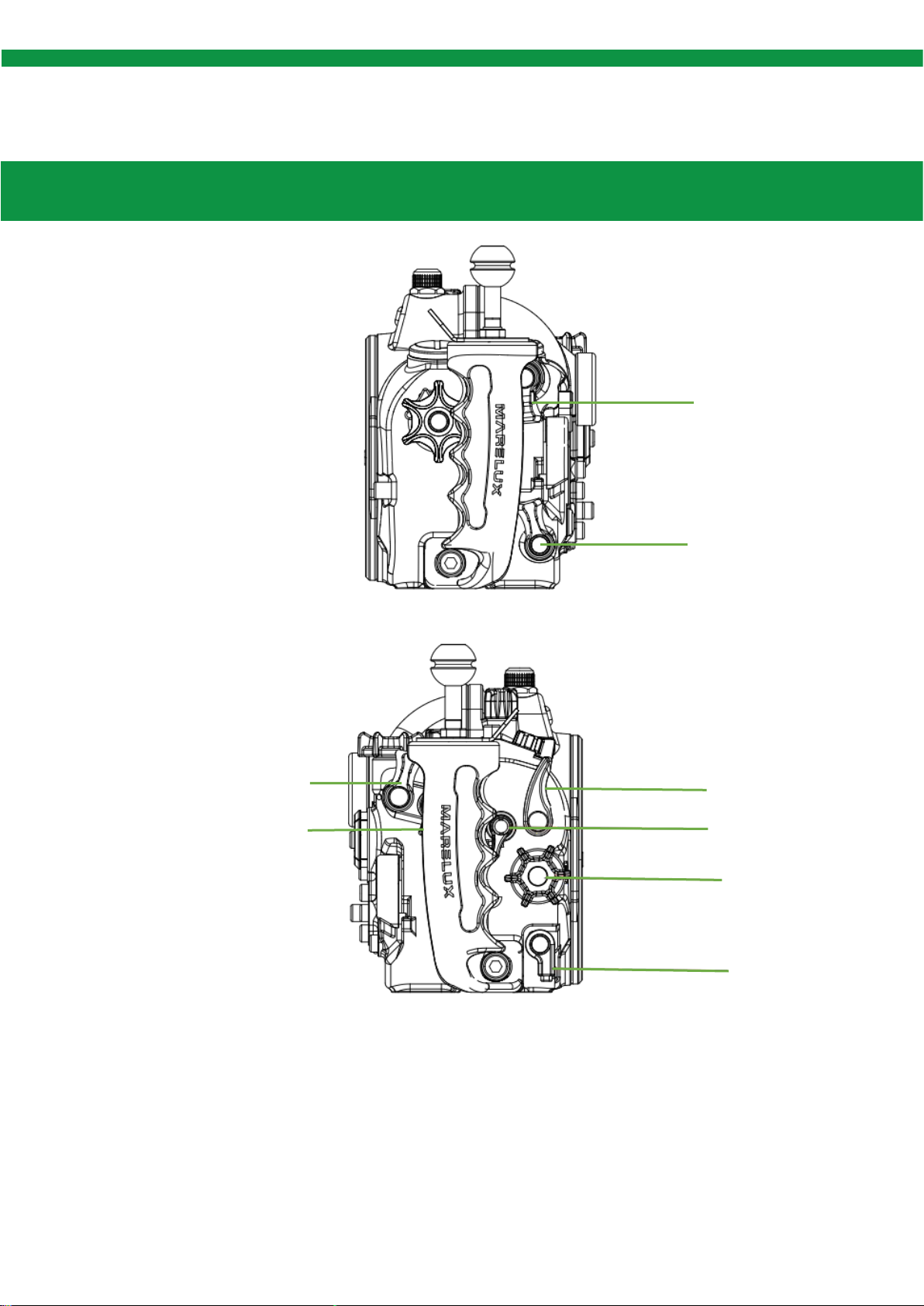 MARELUX

MARELUX