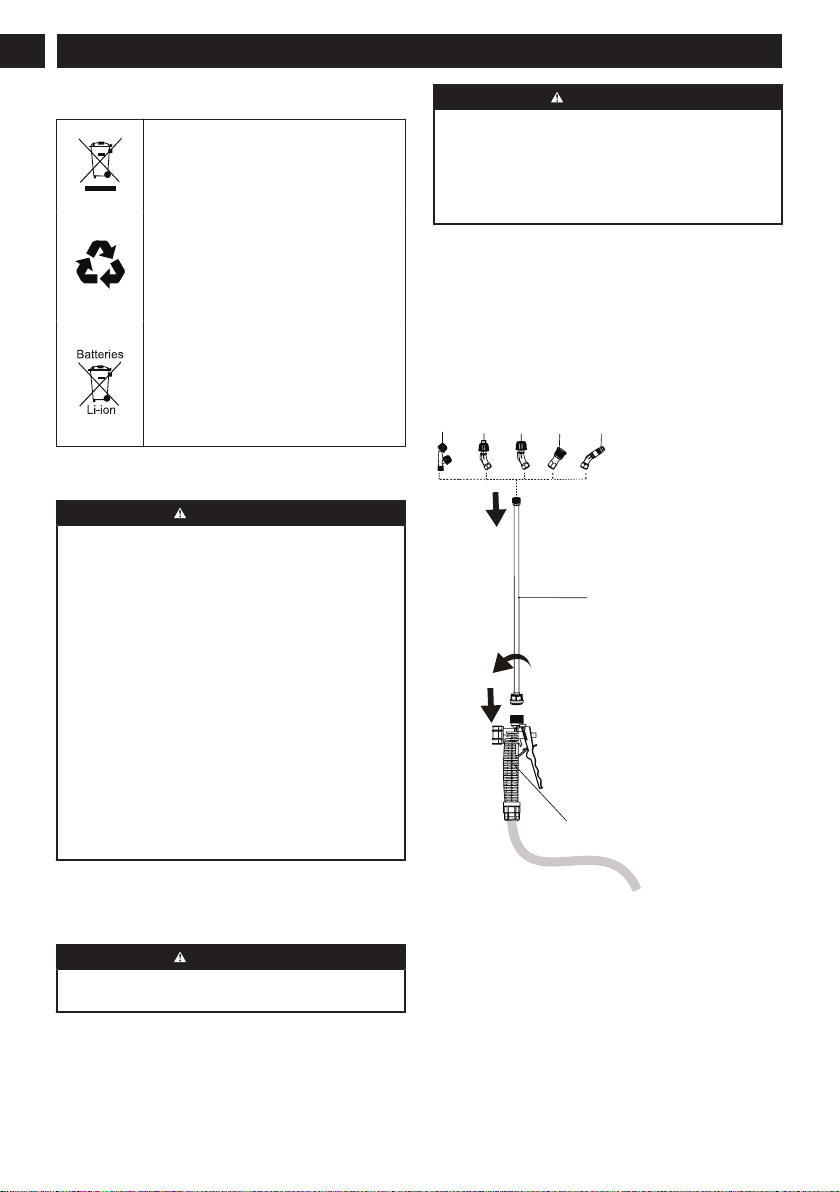 Batteries

Li-ion