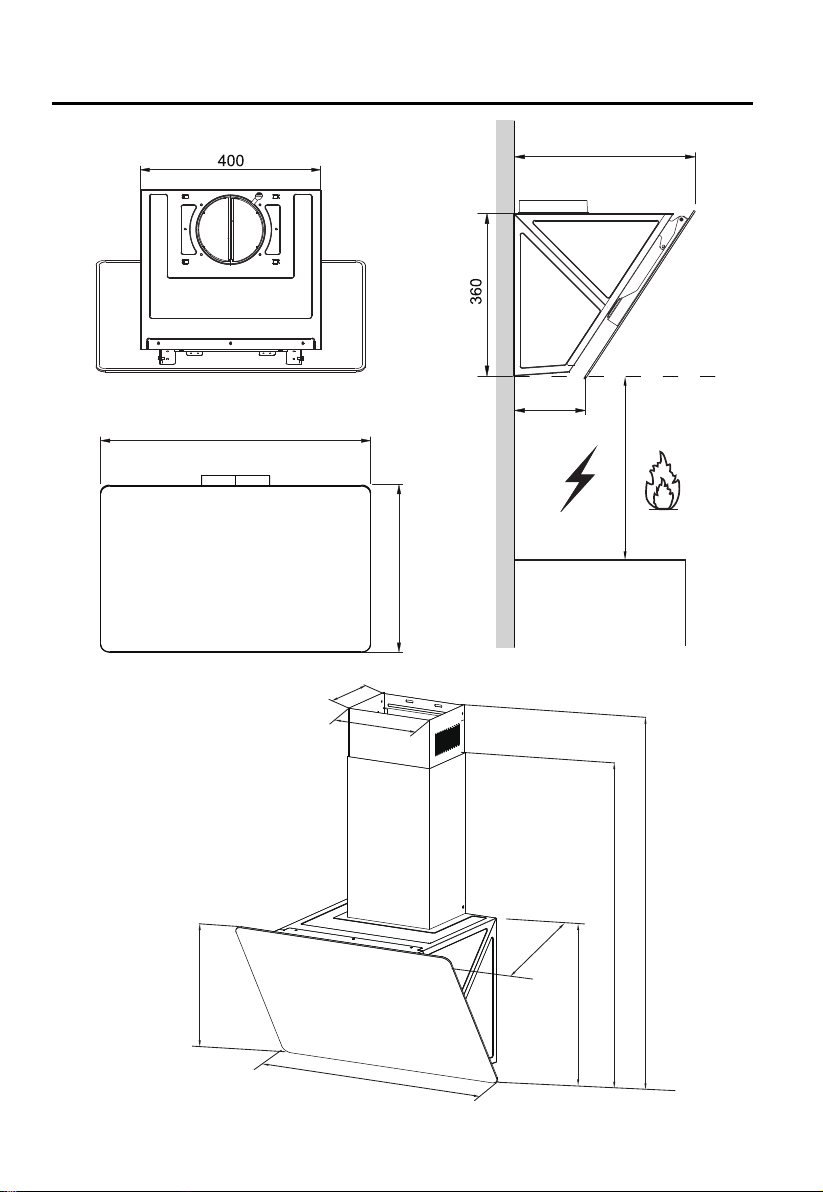 400

360