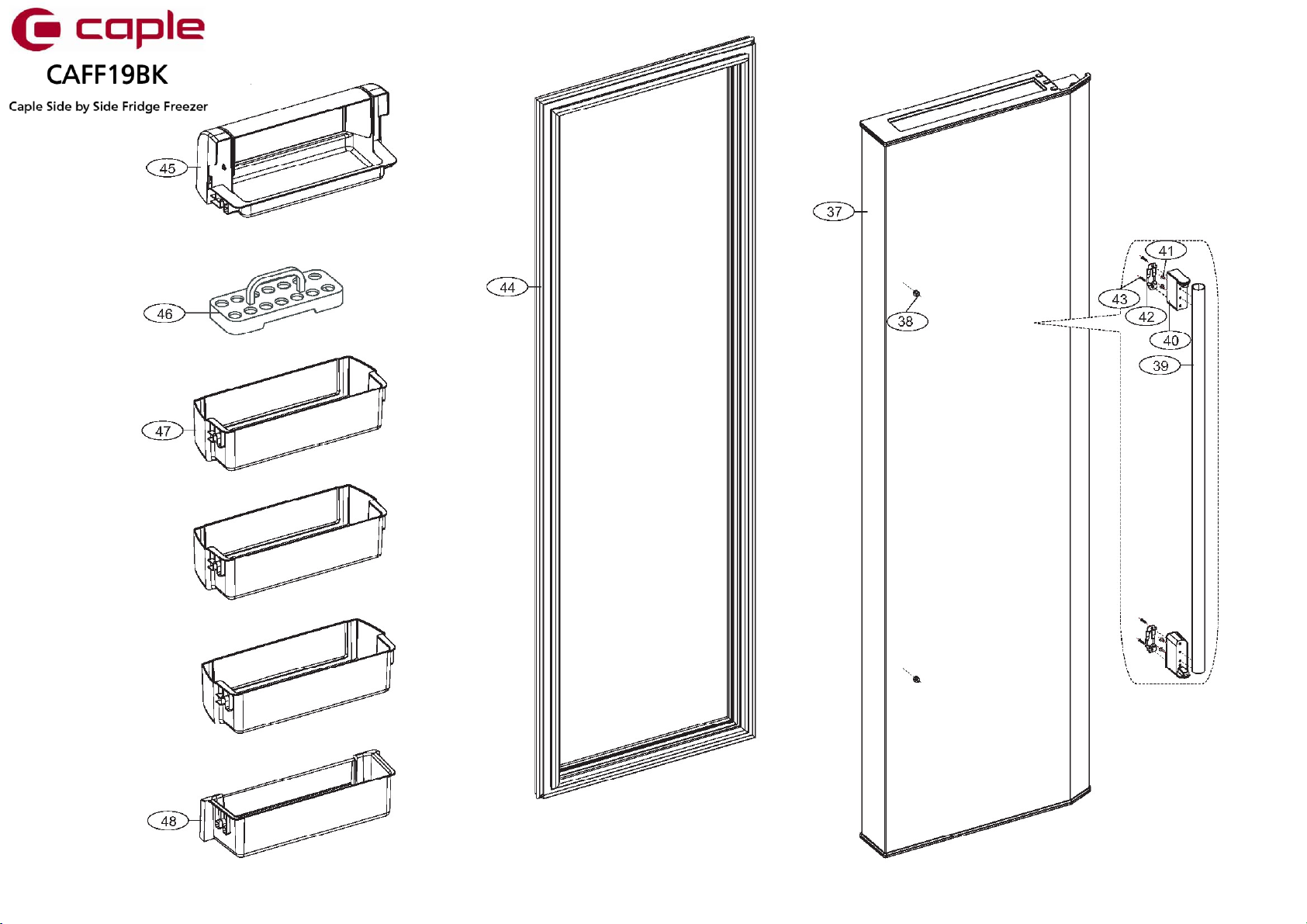 caple
CAFF19BK
Caple Side by Side Fridge Freezer

45
46
47
48
44
37
38
41
43
42
40
39