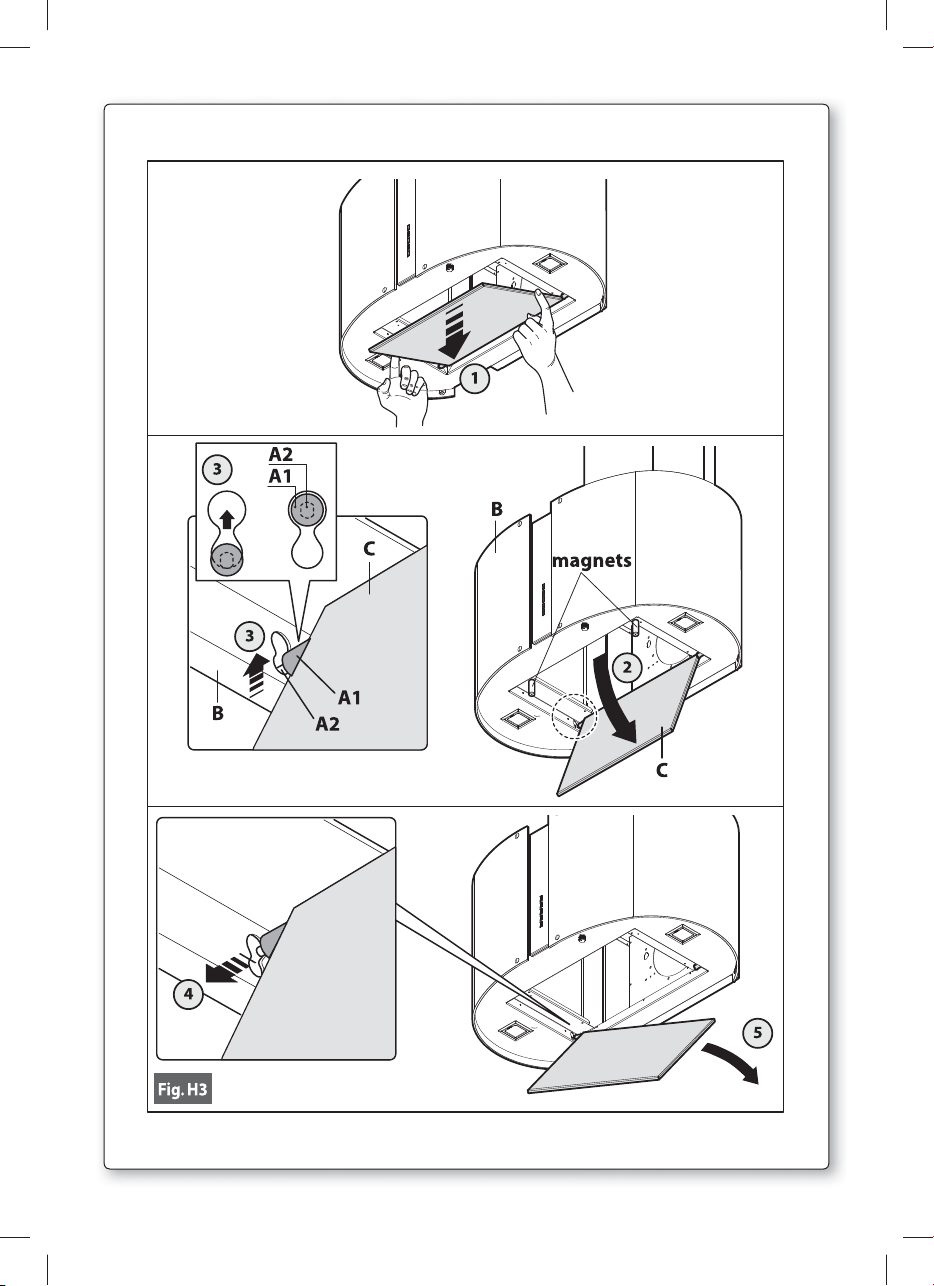 1

3
A2
A1
C
3
B
A1
A2

B
magnets
2
C

4
5
Fig. H3