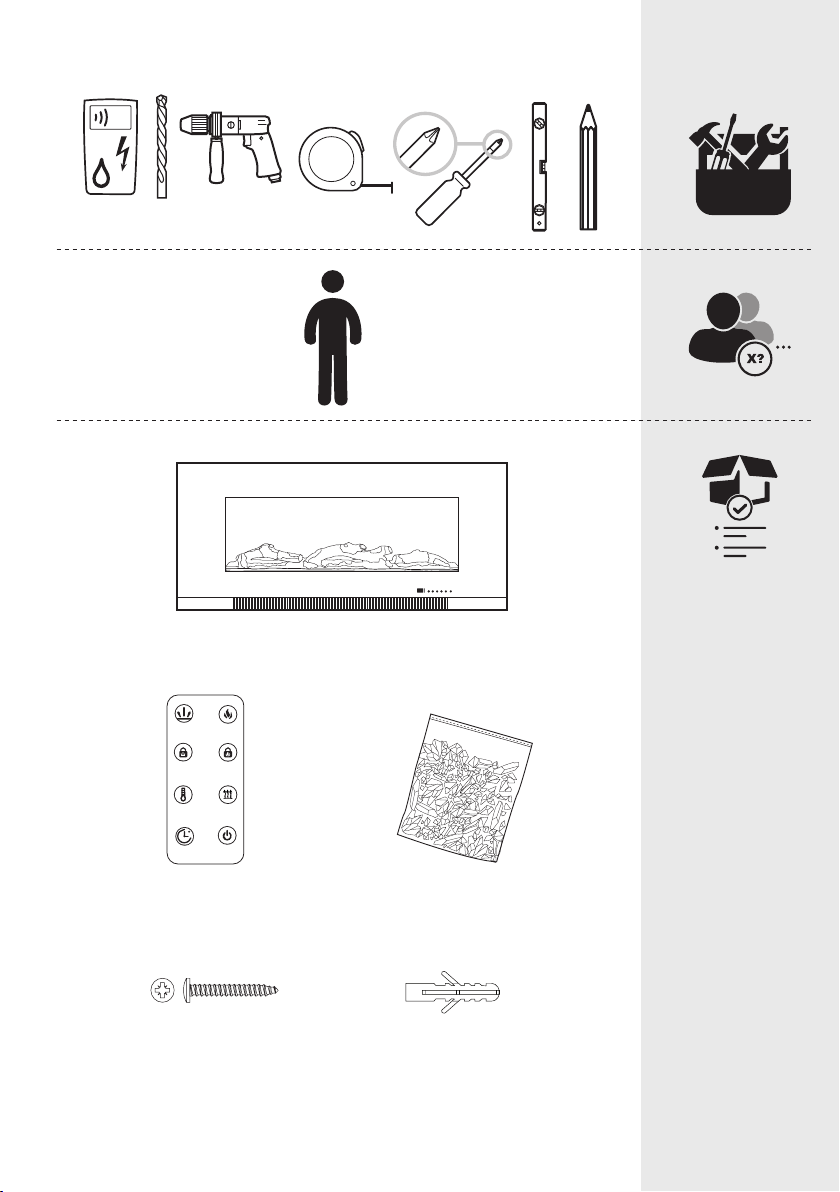 X?