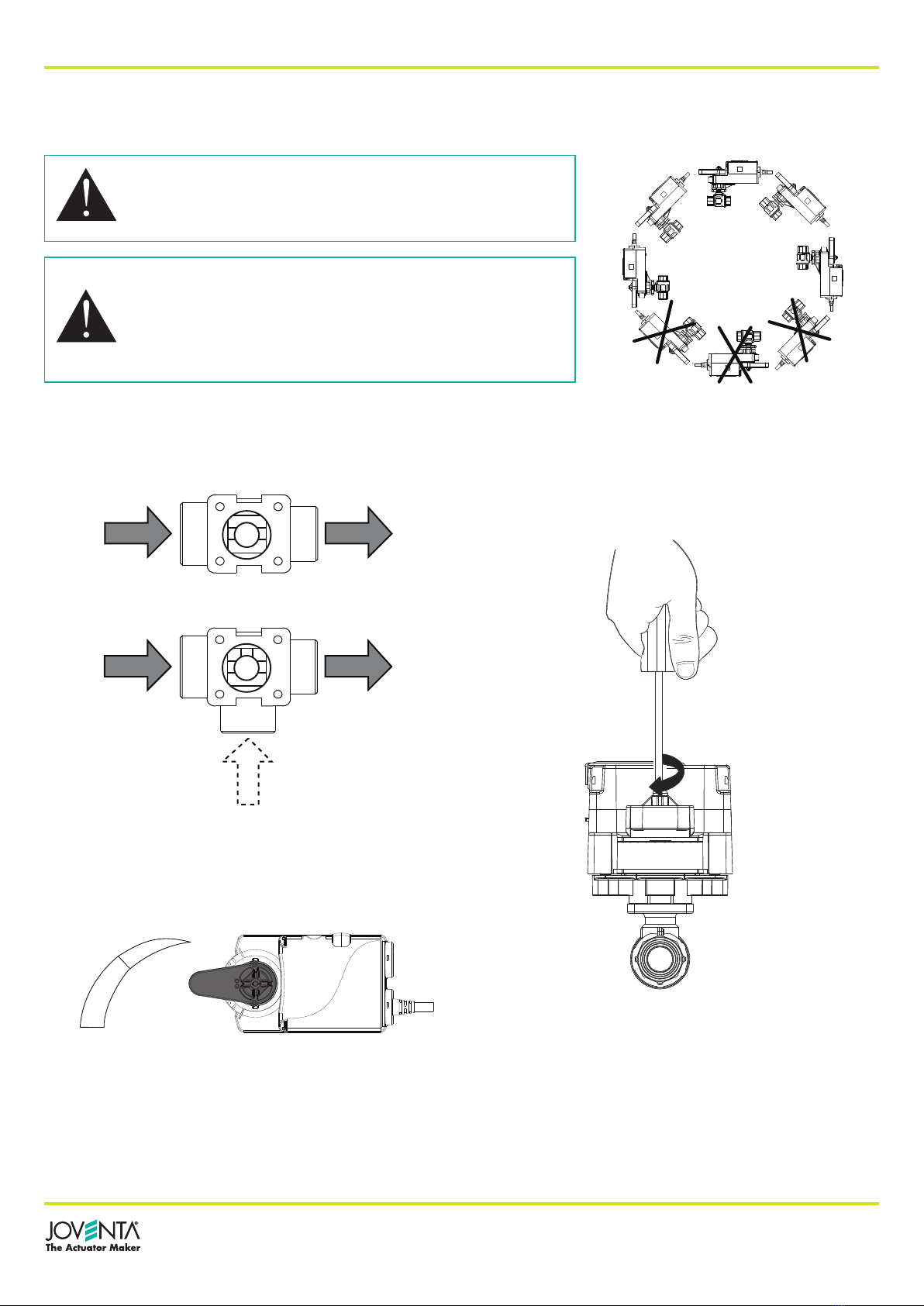 JOVENTA®
The Actuator Maker