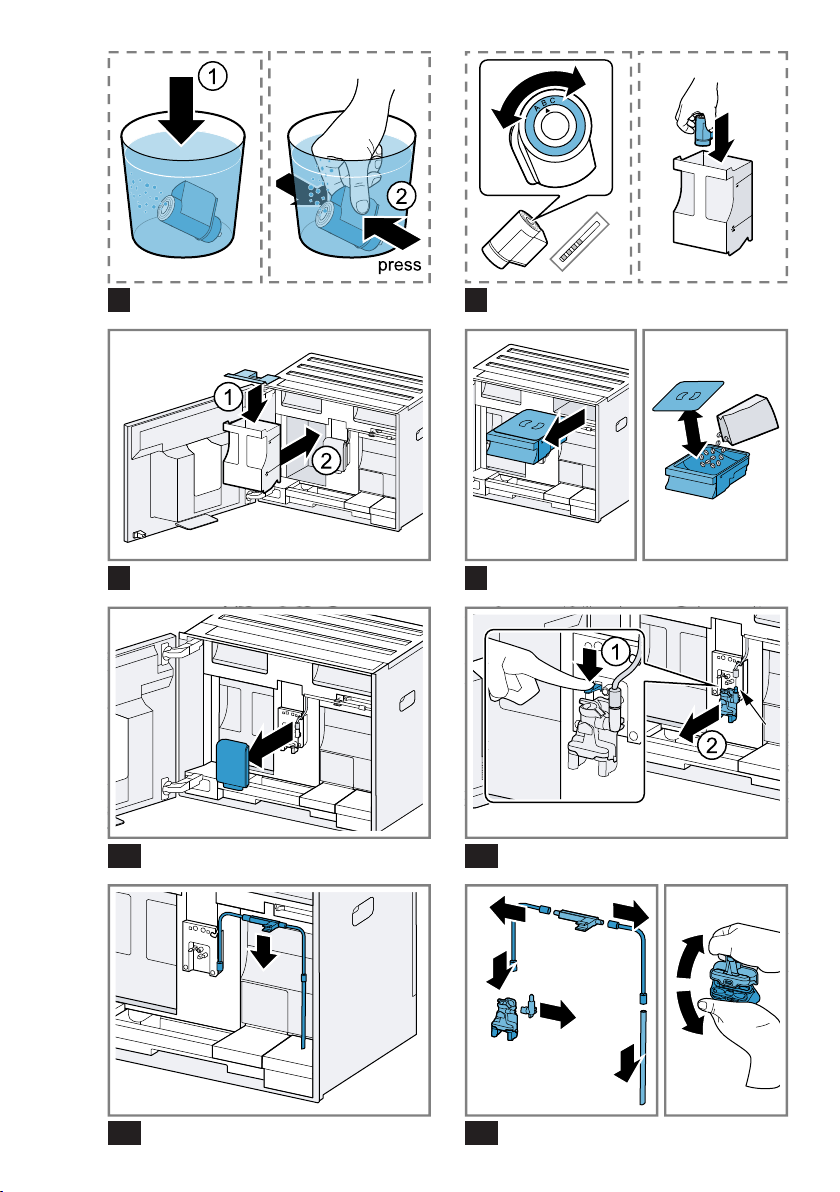 1

2

press

A B C

1

2

1

2