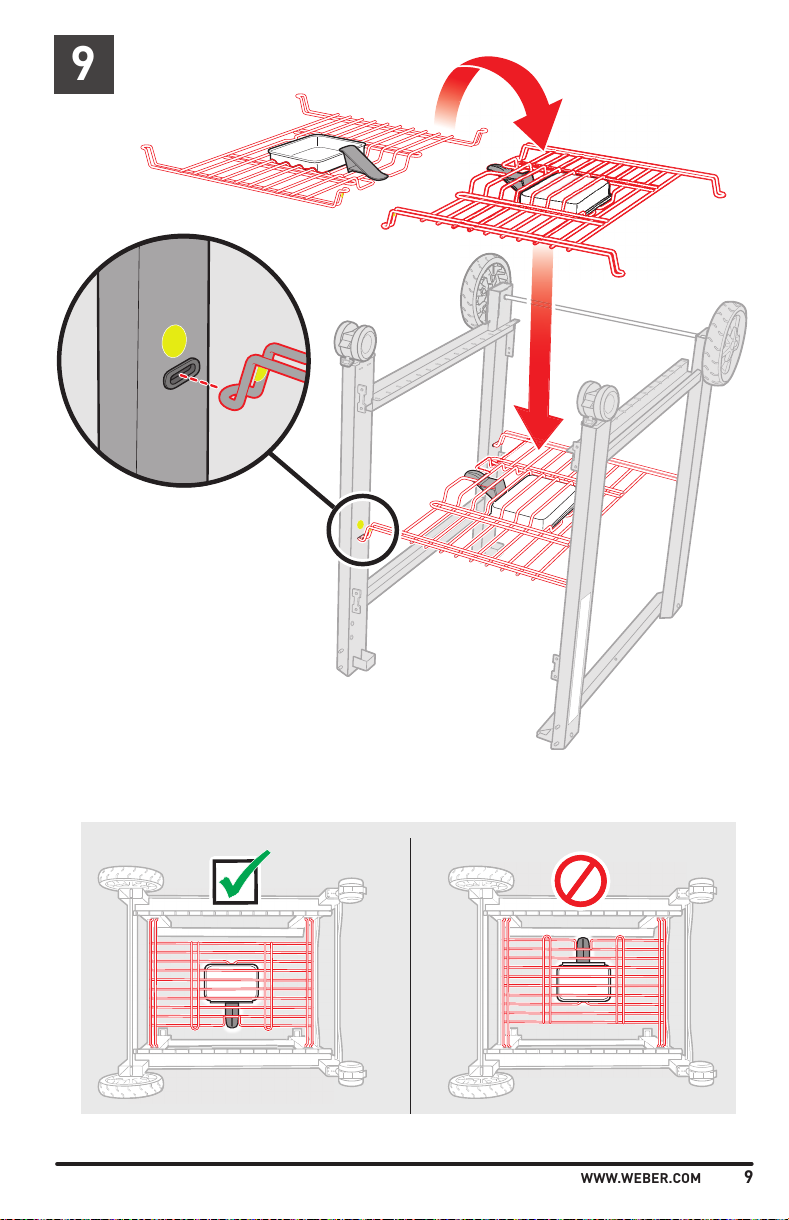 9

WWW.WEBER.COM 9