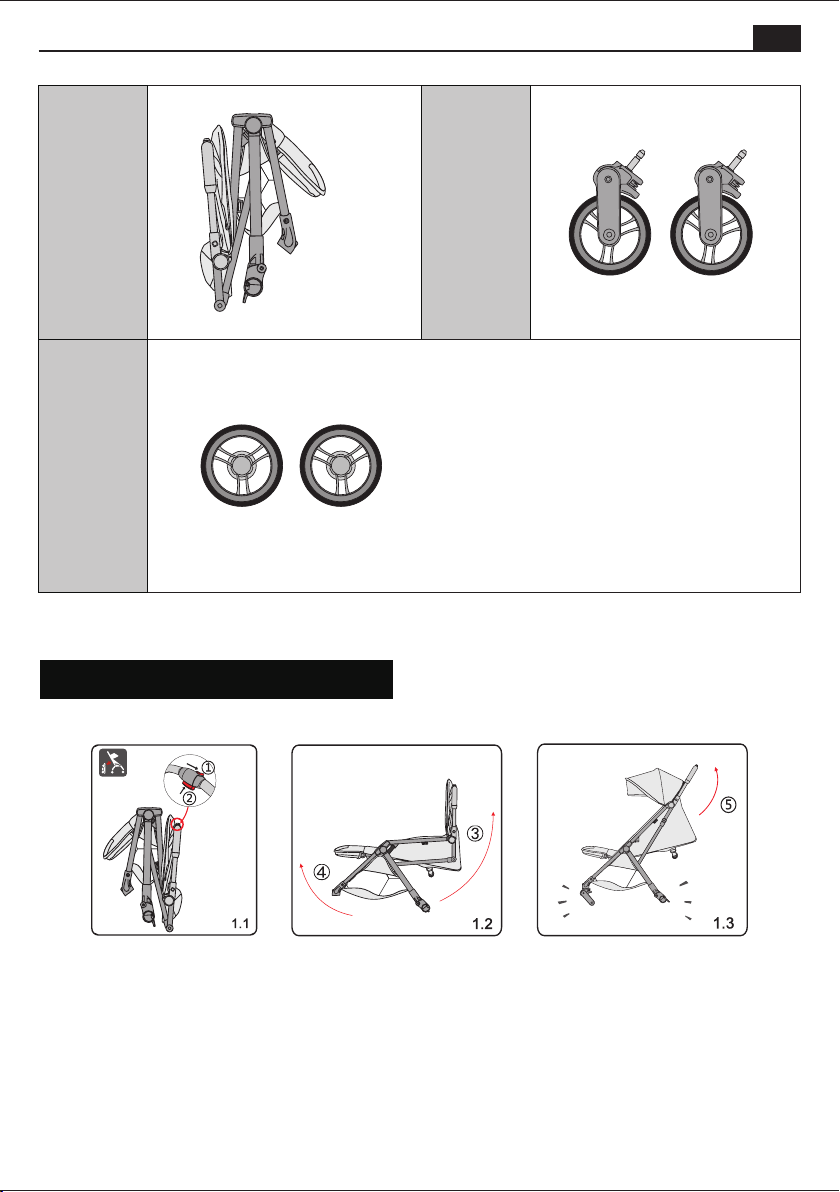 ①
②
1.1
③
④
1.2
⑤
1.3