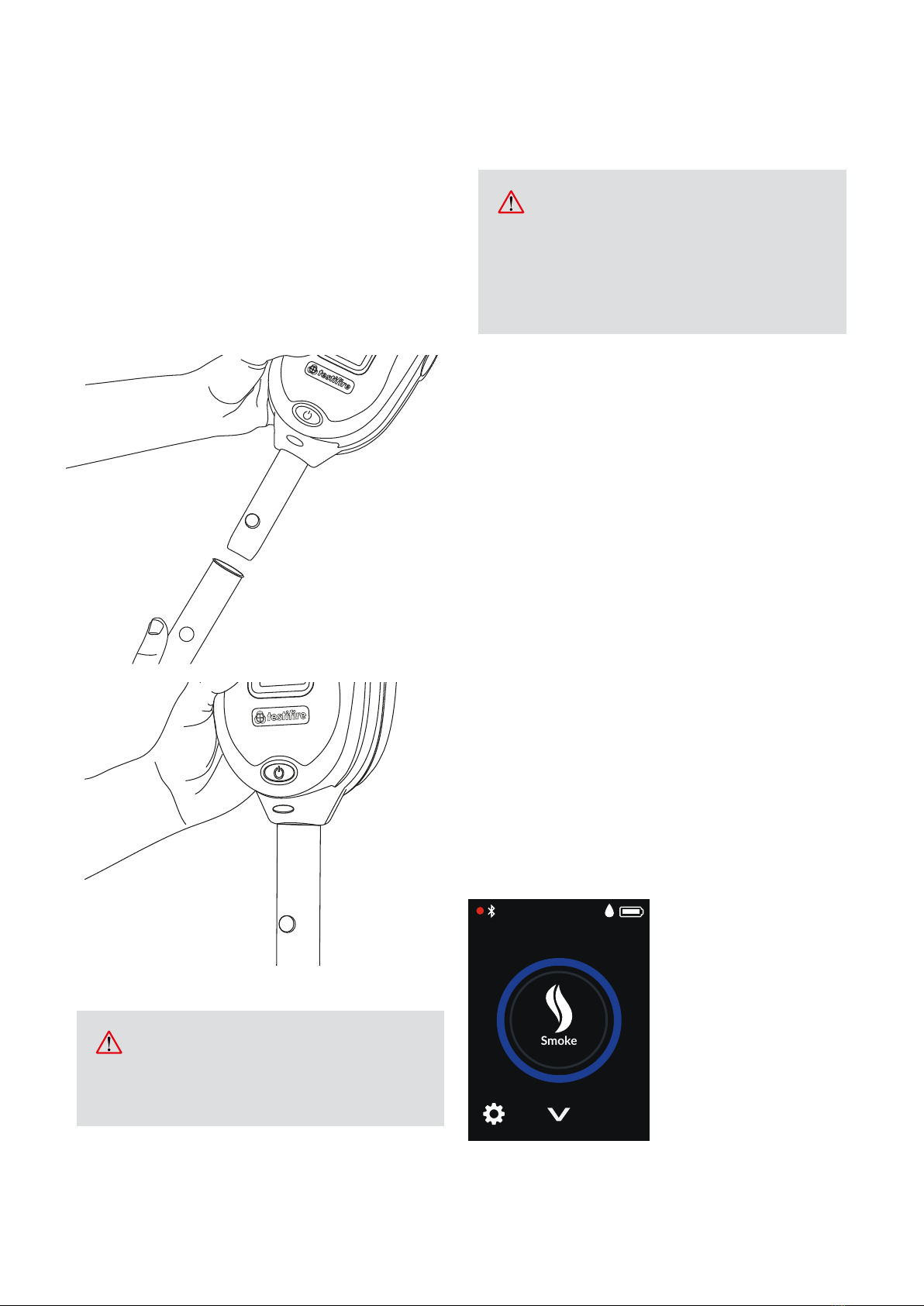 testifire

testifire

Smoke