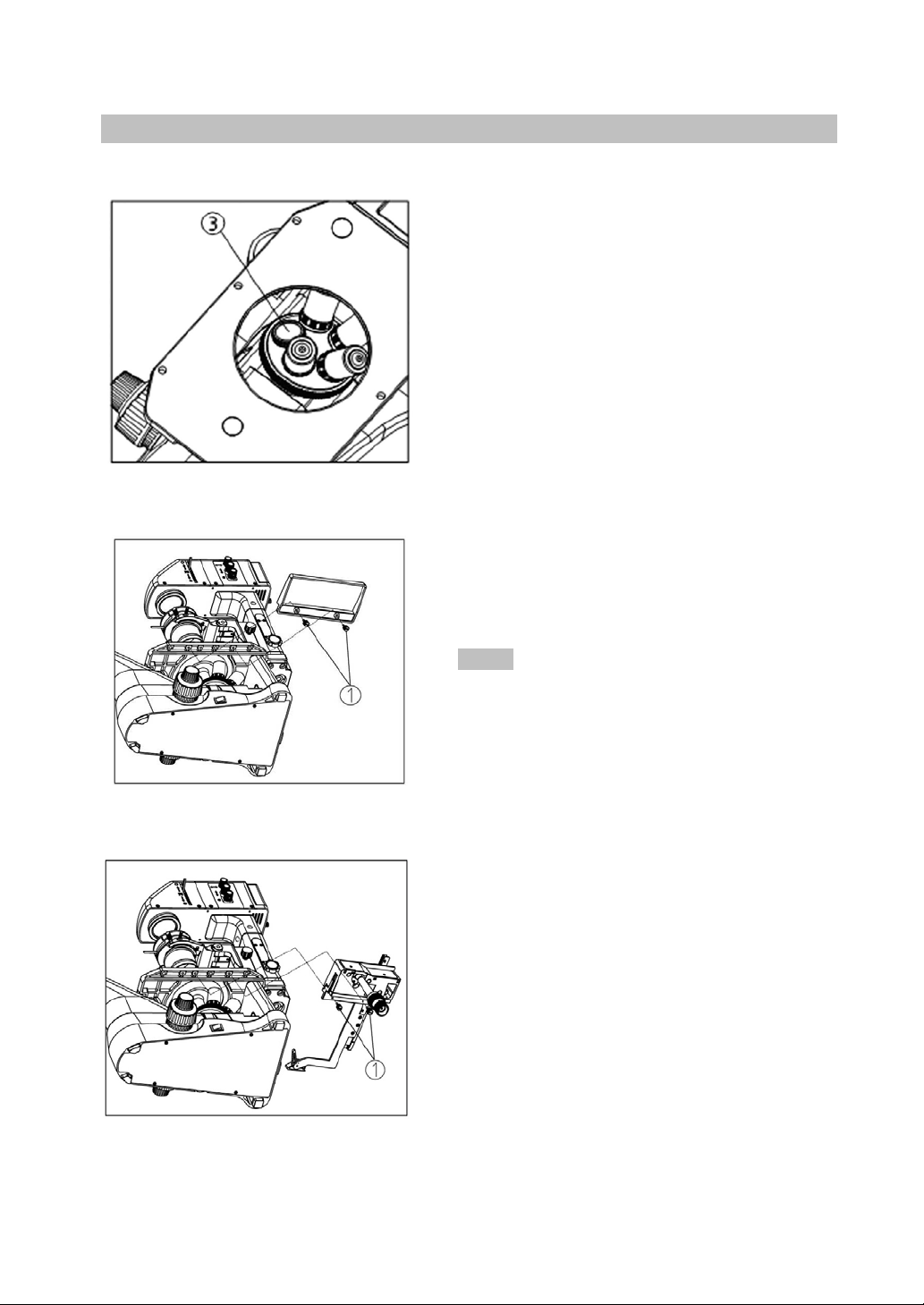 ③

①

①