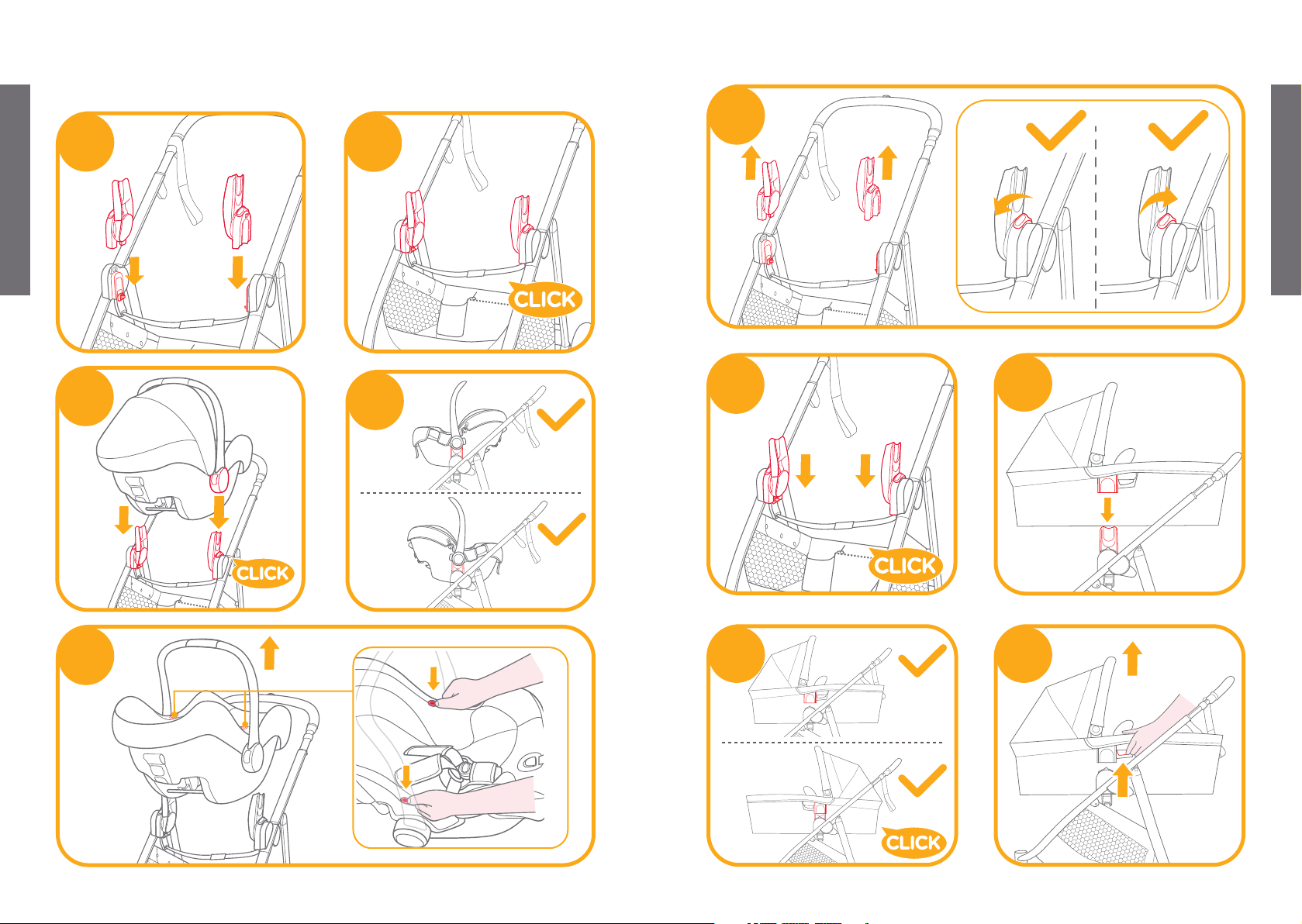 CLICK

CLICK

CLICK

CLICK