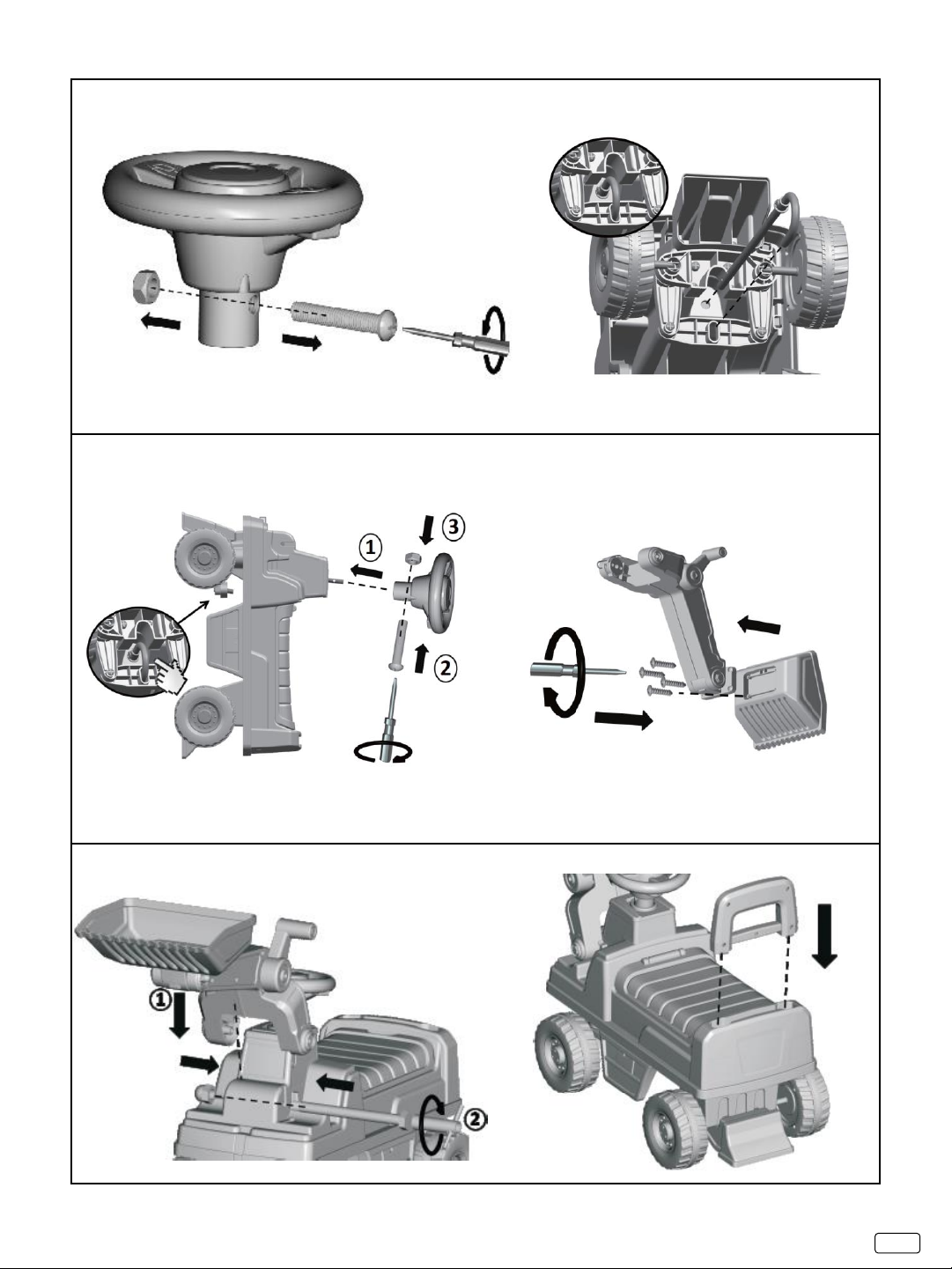 ①
③
②
①
②