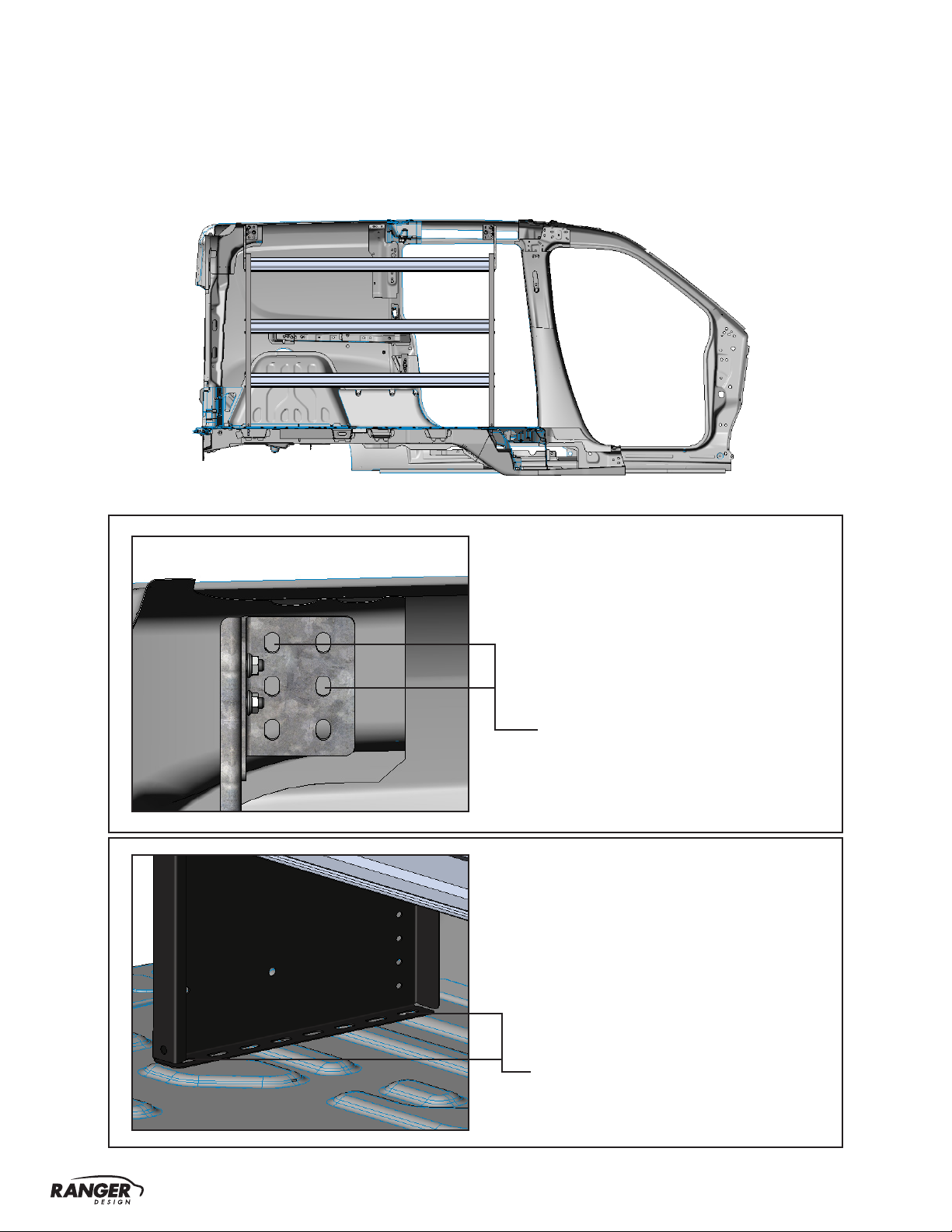 RANGER
DESIGN