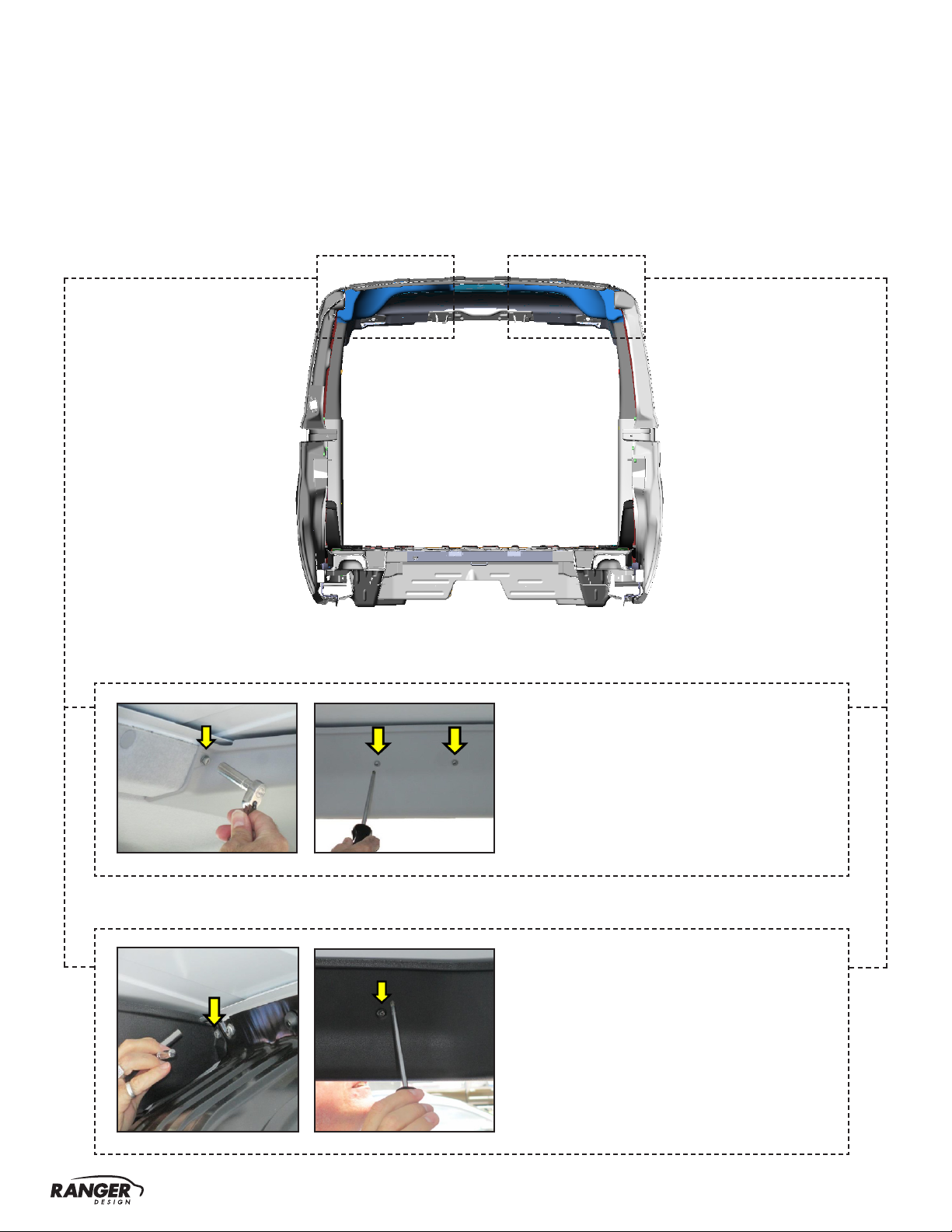 RANGER
DESIGN