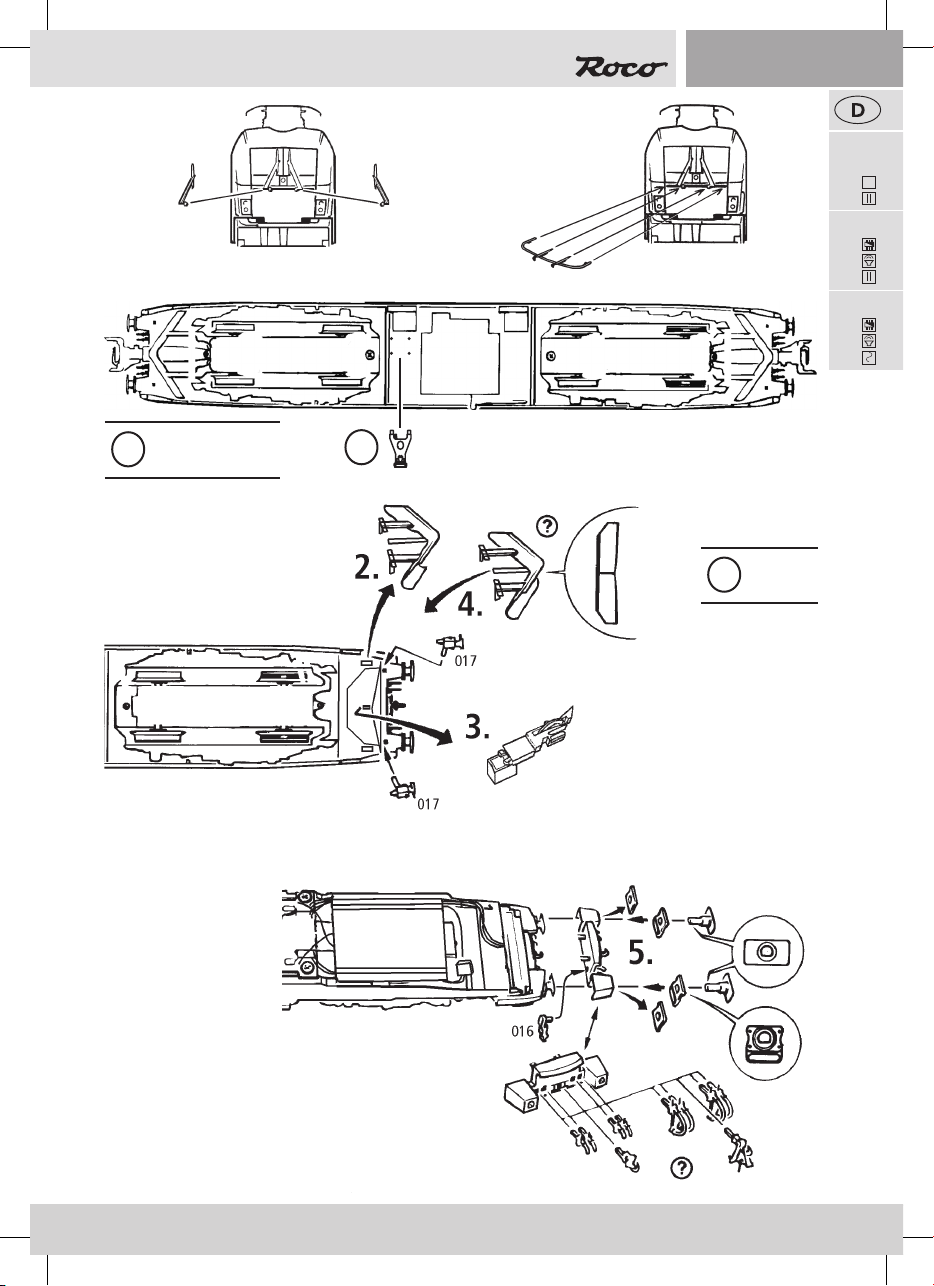 Roco

D

2.

4.

?

017

3.

017

5.

016

?