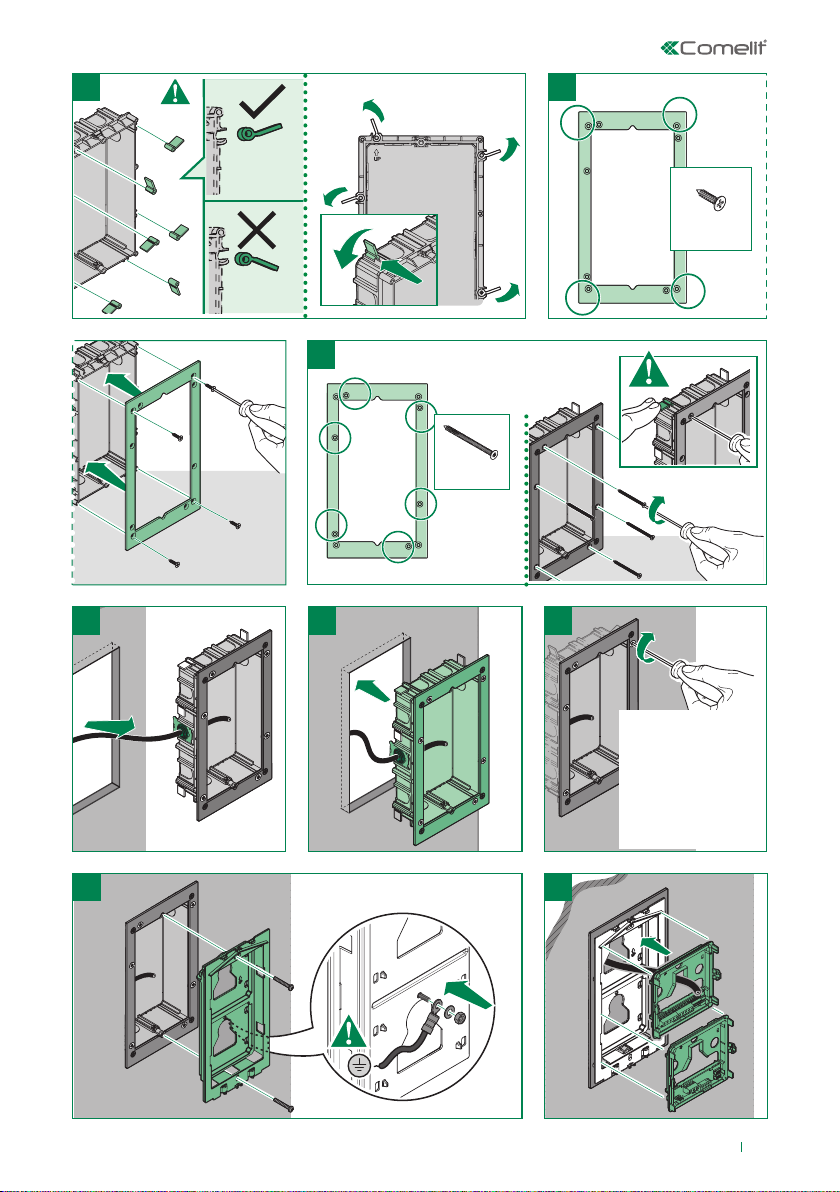 Comelit