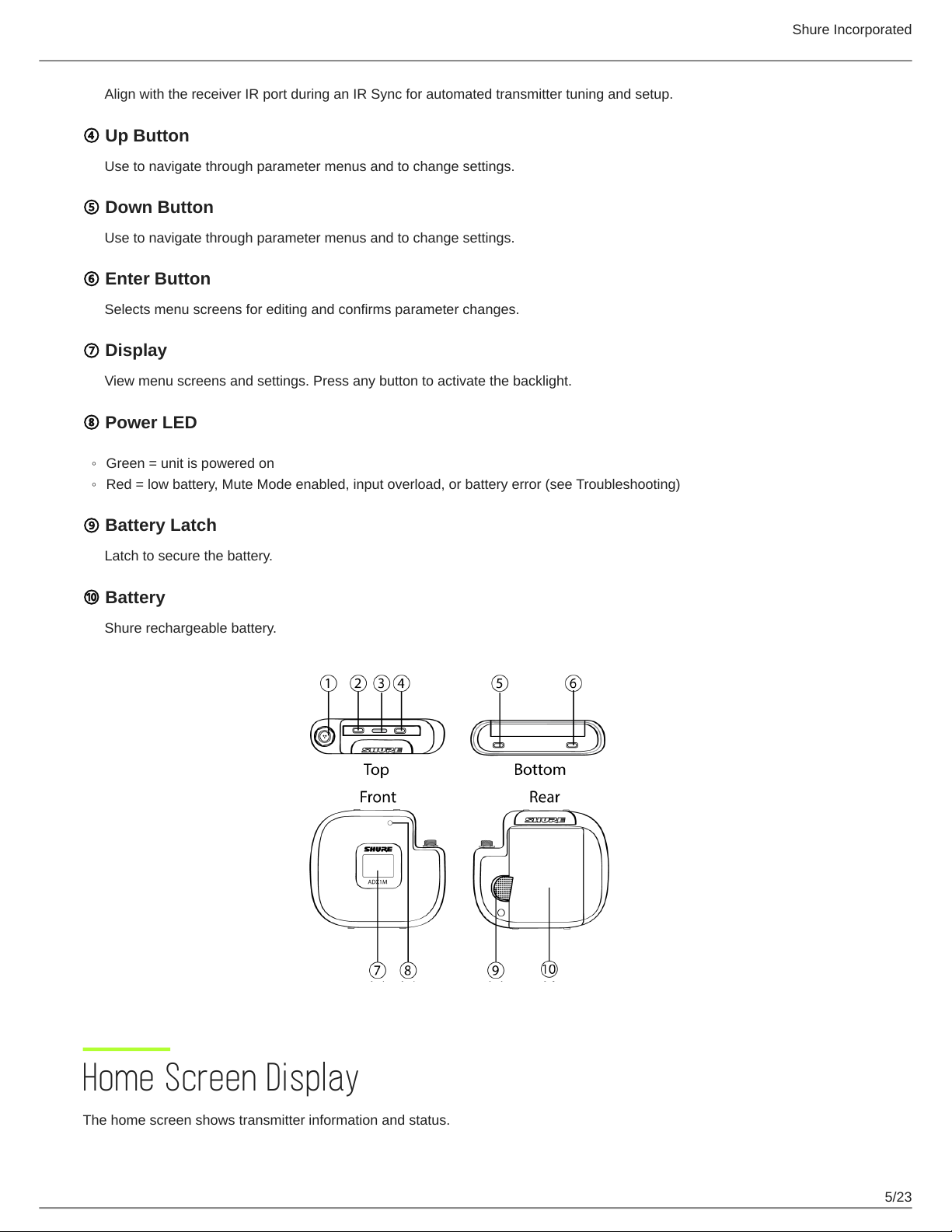 Shure Incorporated

Align with the receiver IR port during an IR Sync for automated transmitter tuning and setup.

④ Up Button

Use to navigate through parameter menus and to change settings.

⑤ Down Button

Use to navigate through parameter menus and to change settings.

⑥ Enter Button

Selects menu screens for editing and confirms parameter changes.

⑦ Display

View menu screens and settings. Press any button to activate the backlight.

⑧ Power LED

◦ Green = unit is powered on
◦ Red = low battery, Mute Mode enabled, input overload, or battery error (see Troubleshooting)

⑨ Battery Latch

Latch to secure the battery.

⑩ Battery

Shure rechargeable battery.

① ② ③ ④ ⑤ ⑥
SHURE
Top
Bottom
Front
Rear
SHURE
SHURE
ADX1M
⑦ ⑧ ⑨ ⑩

Home Screen Display

The home screen shows transmitter information and status.

5/23