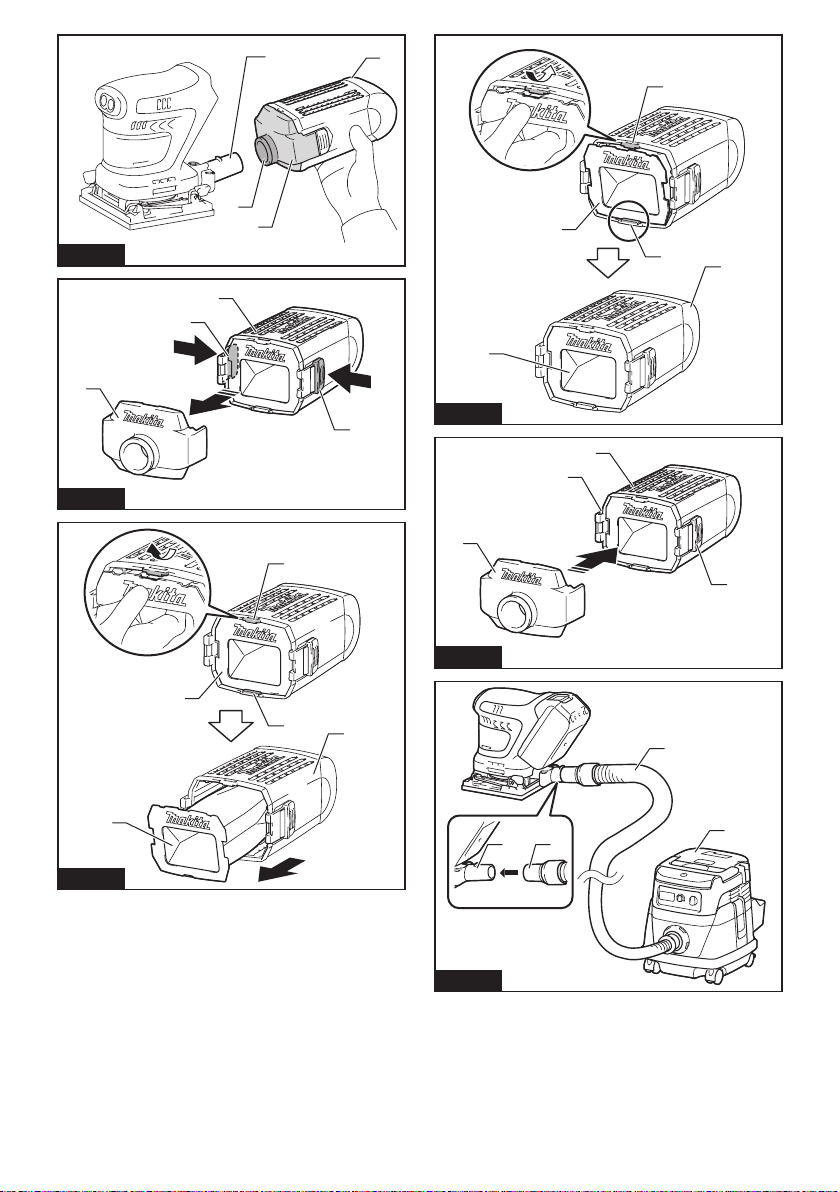 makita

makita

makita

makita

makita

makita

makita

makita