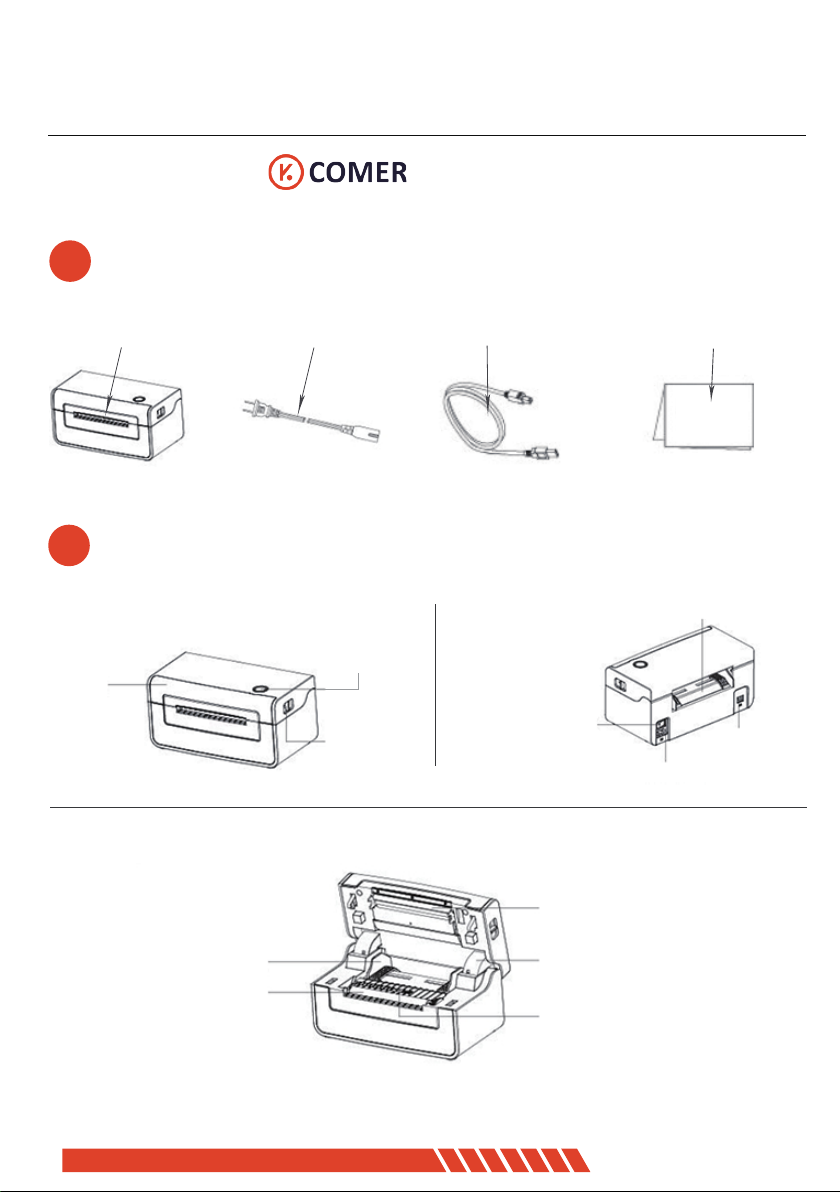 COMER