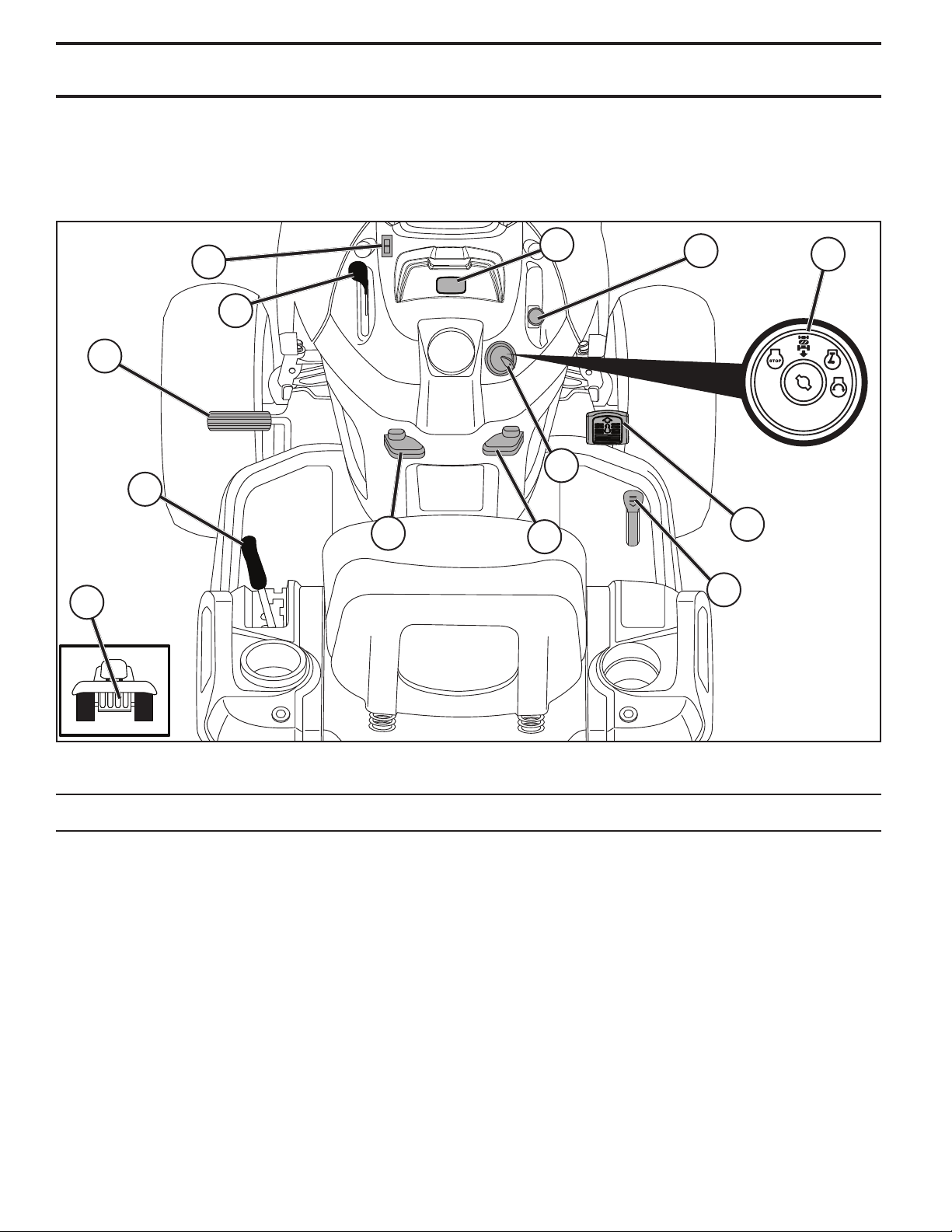 STOP