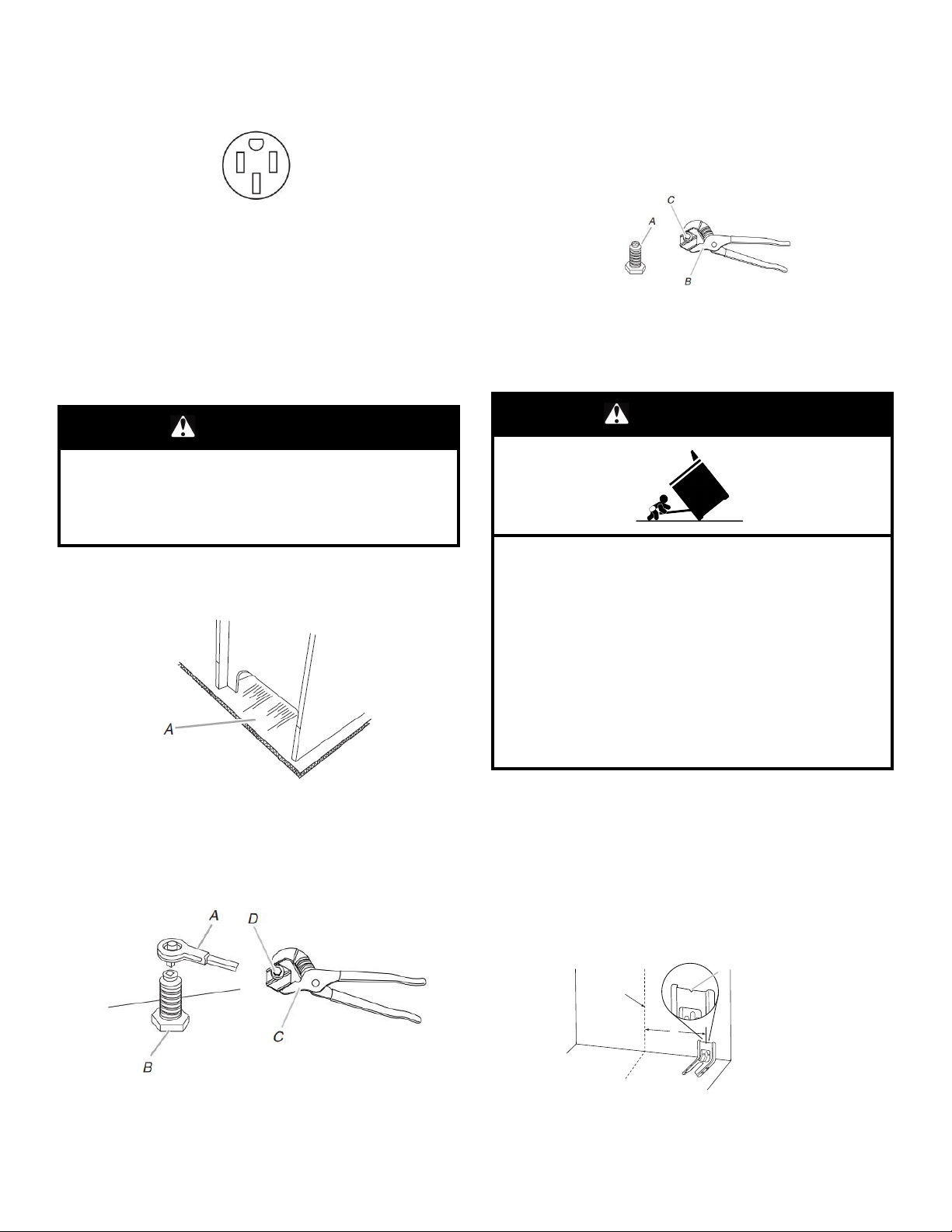 C
A
B

A

A
D
C
B