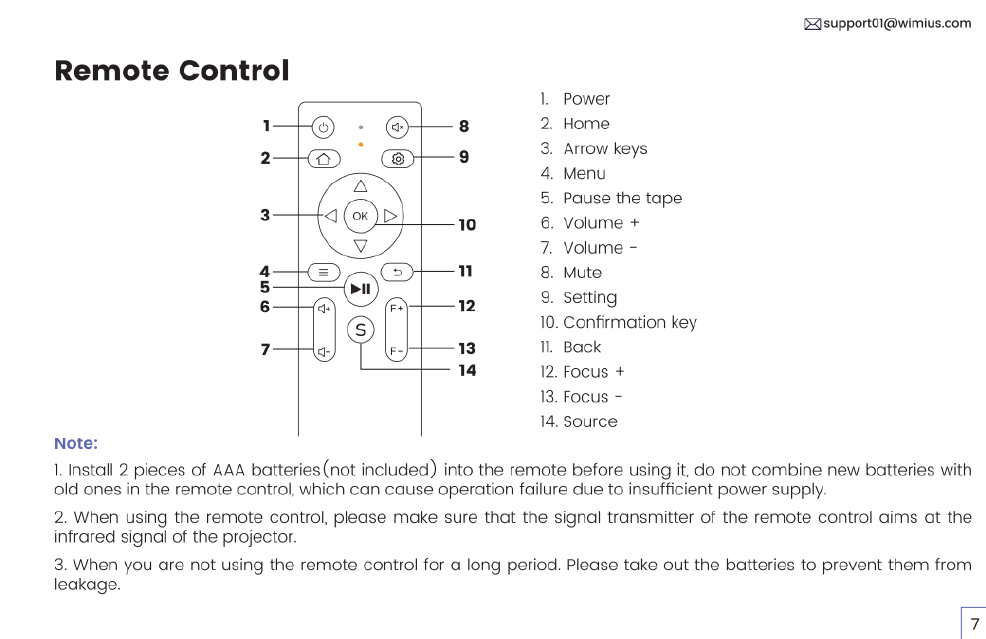 support01@wimius.com

Remote Control

1
2
3
4
5
6
7
8
9
10
11
12
13
14

OK
F+
F-
S

1. Power
2. Home
3. Arrow keys
4. Menu
5. Pause the tape
6. Volume +
7. Volume -
8. Mute
9. Setting
10. Confirmation key
11. Back
12. Focus +
13. Focus -
14. Source

Note:

1. Install 2 pieces of AAA batteries(not included) into the remote before using it, do not combine new batteries with old ones in the remote control, which can cause operation failure due to insufficient power supply.

2. When using the remote control, please make sure that the signal transmitter of the remote control aims at the infrared signal of the projector.

3. When you are not using the remote control for a long period. Please take out the batteries to prevent them from leakage.

7