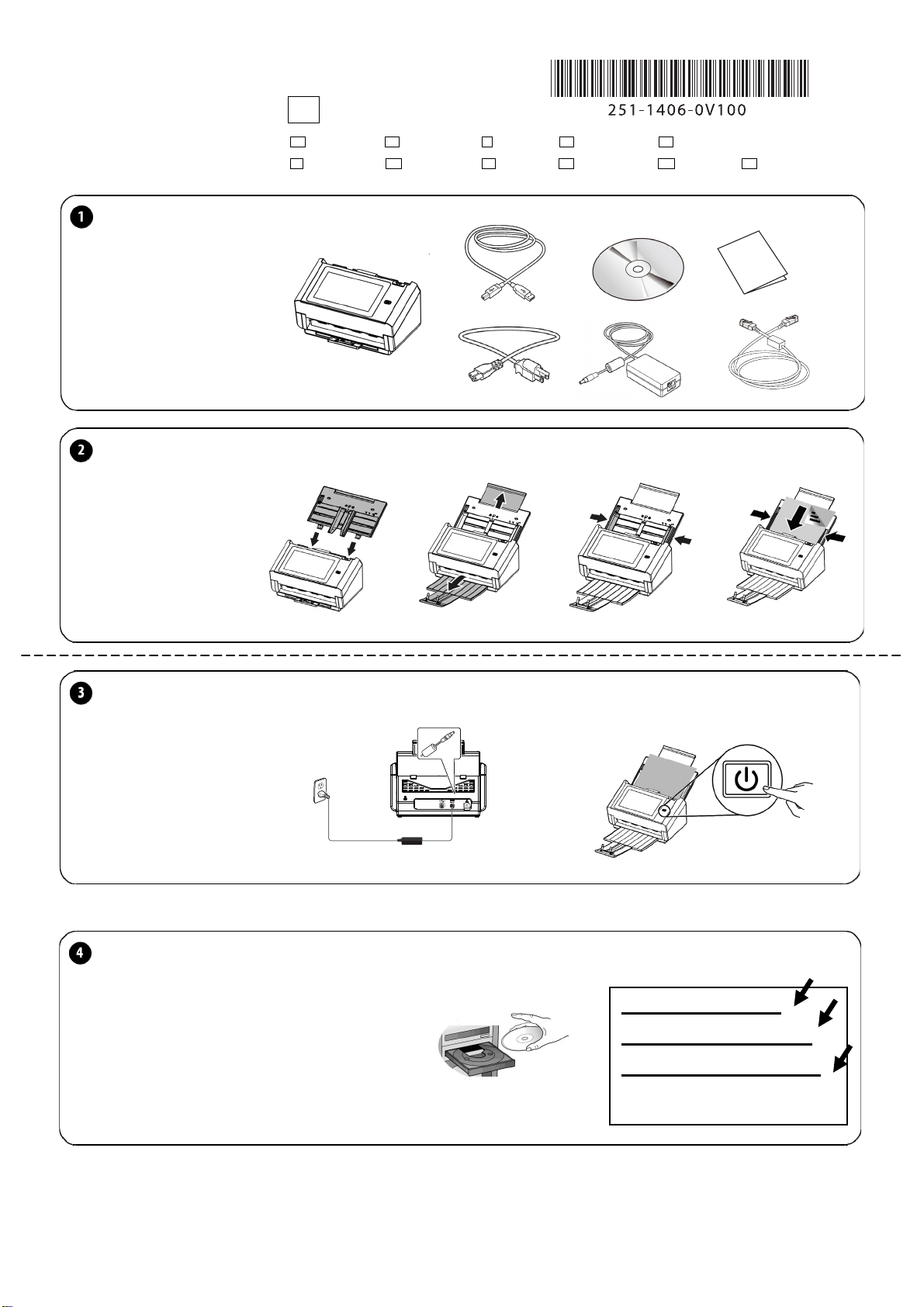 251-1406-0V100

1

2

3

4